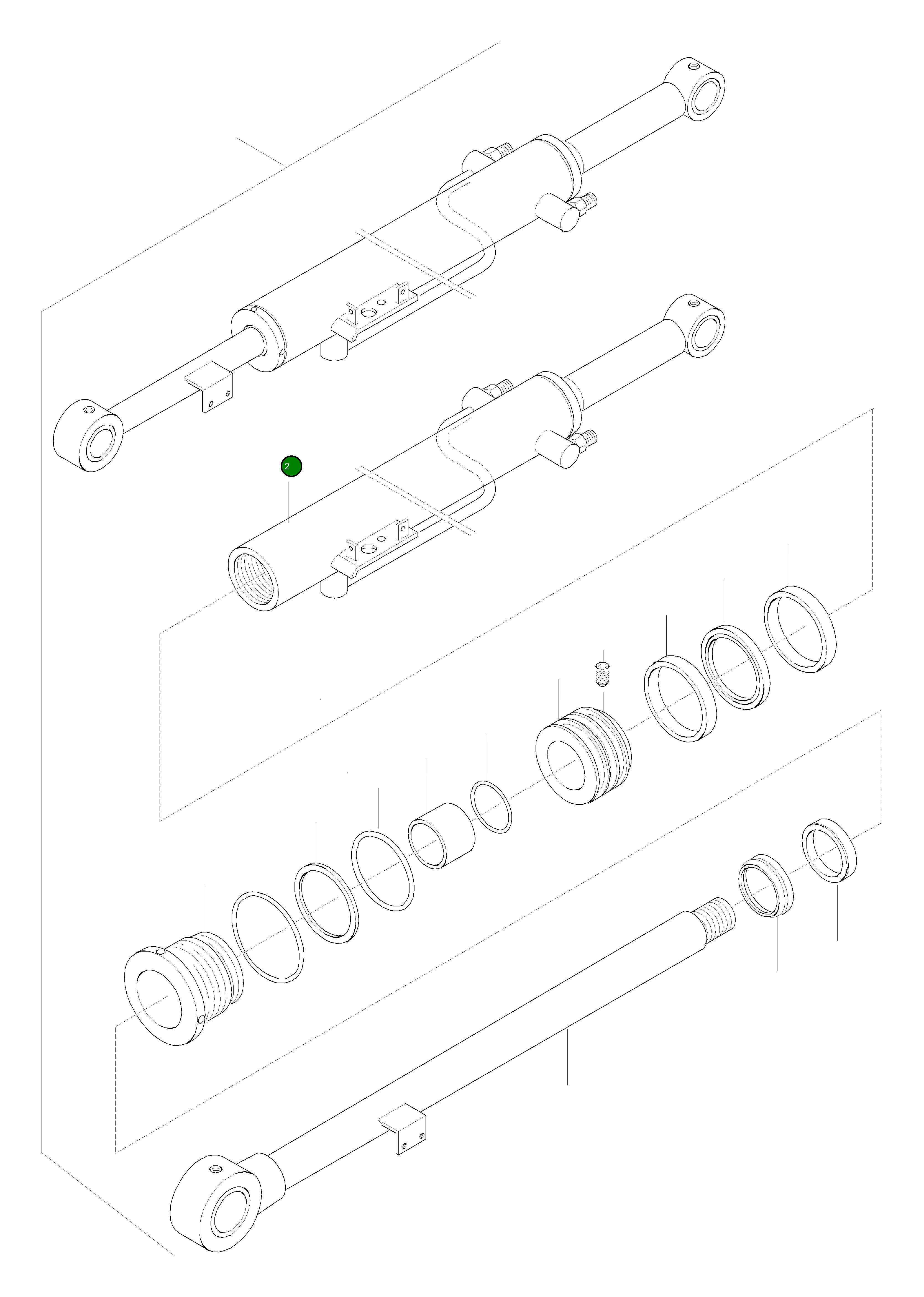 2