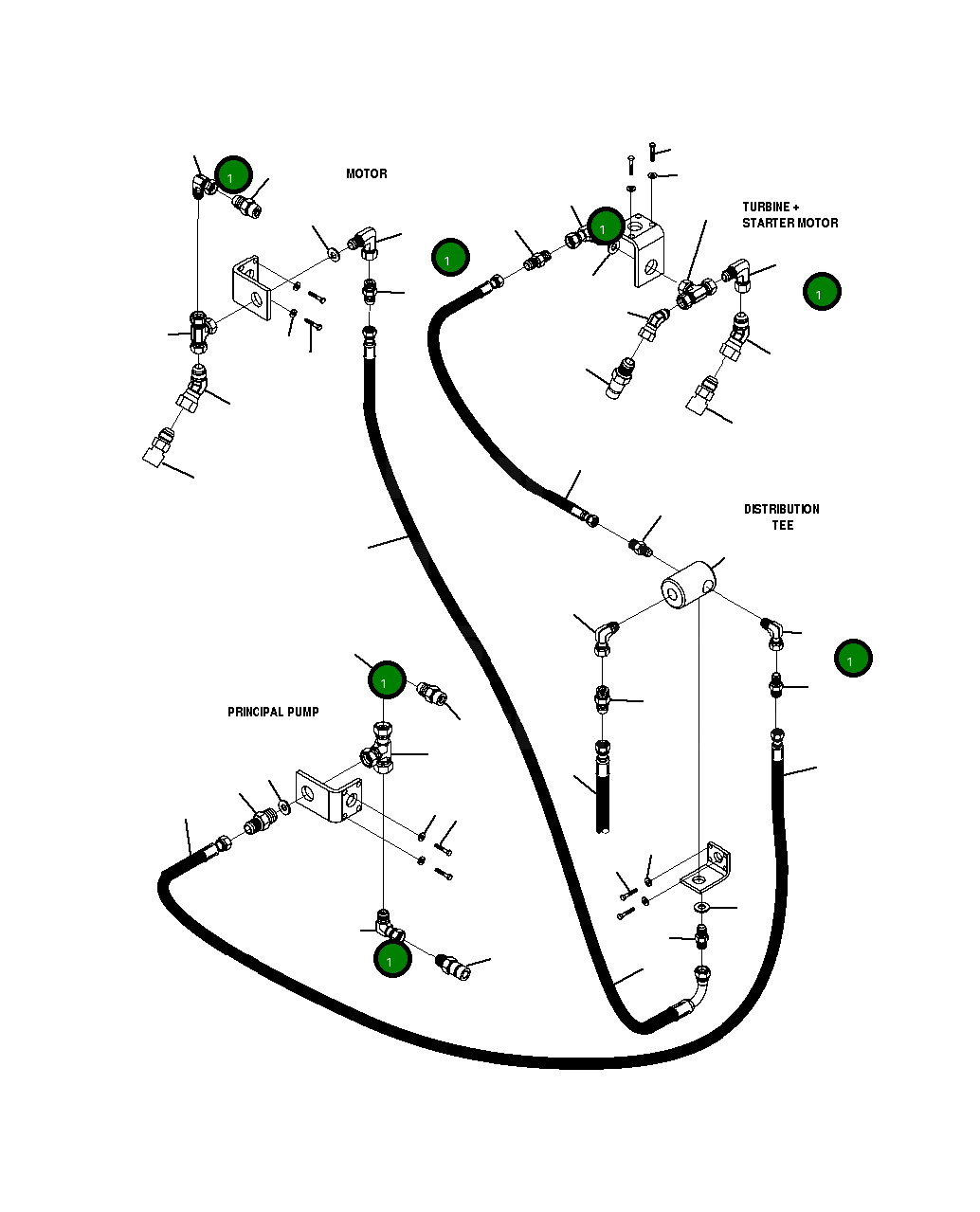 1

MOTOR

1

1

TURBINE +
STARTER MOTOR

1

DISTRIBUTION
TEE

1

1

PRINCIPAL PUMP

1