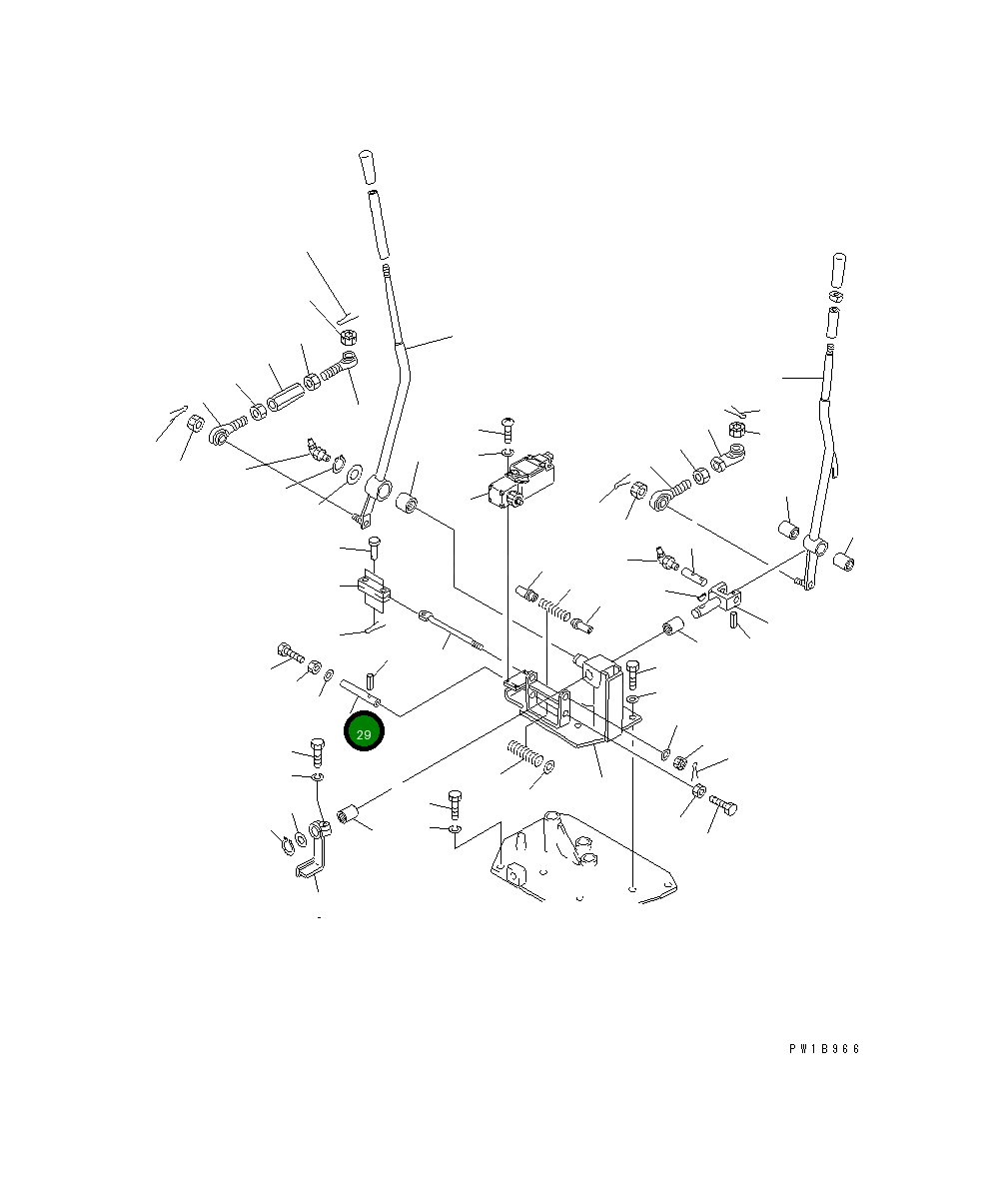 29

PW1B966