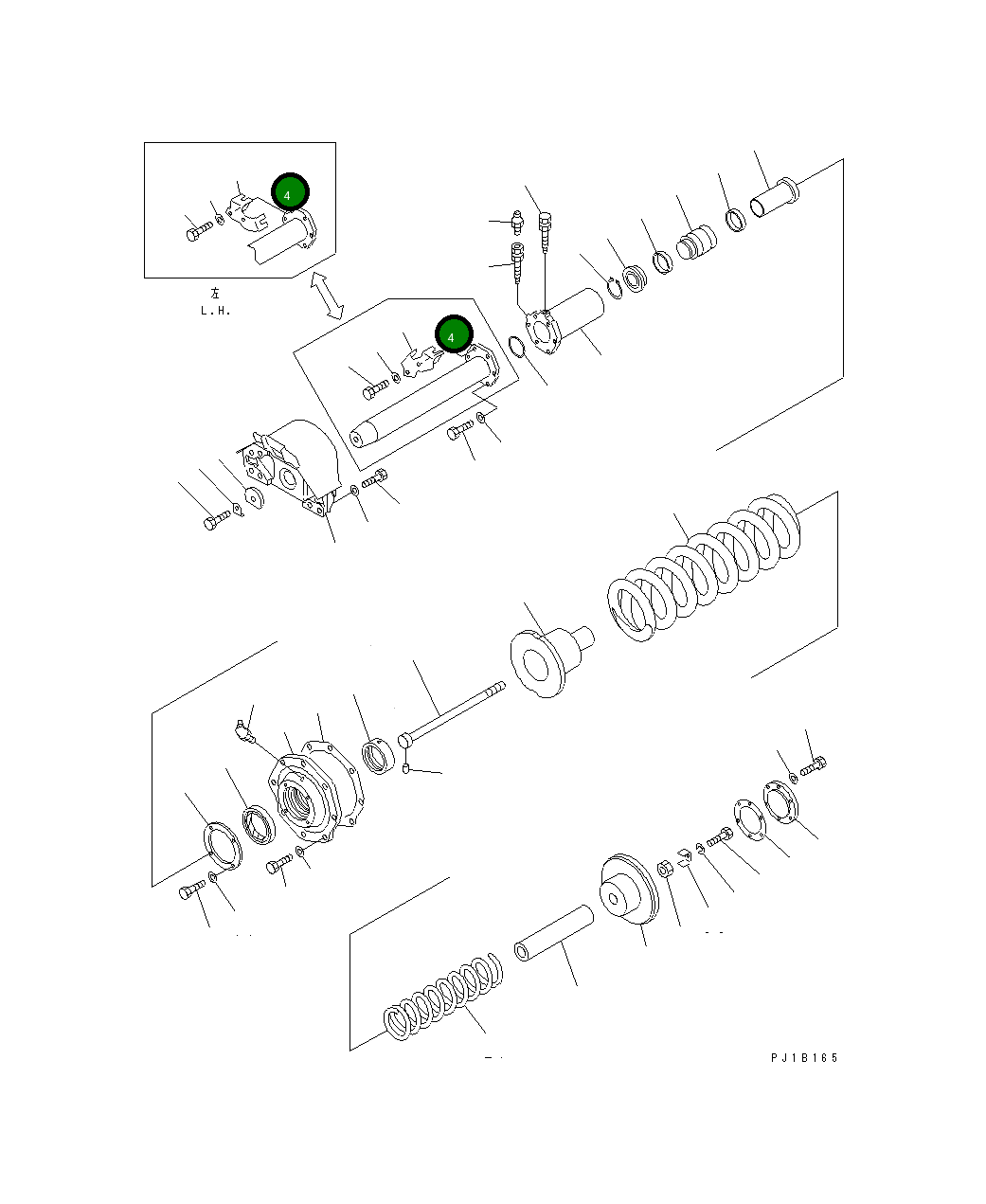 4
左
L.H.
4
PJ1B165