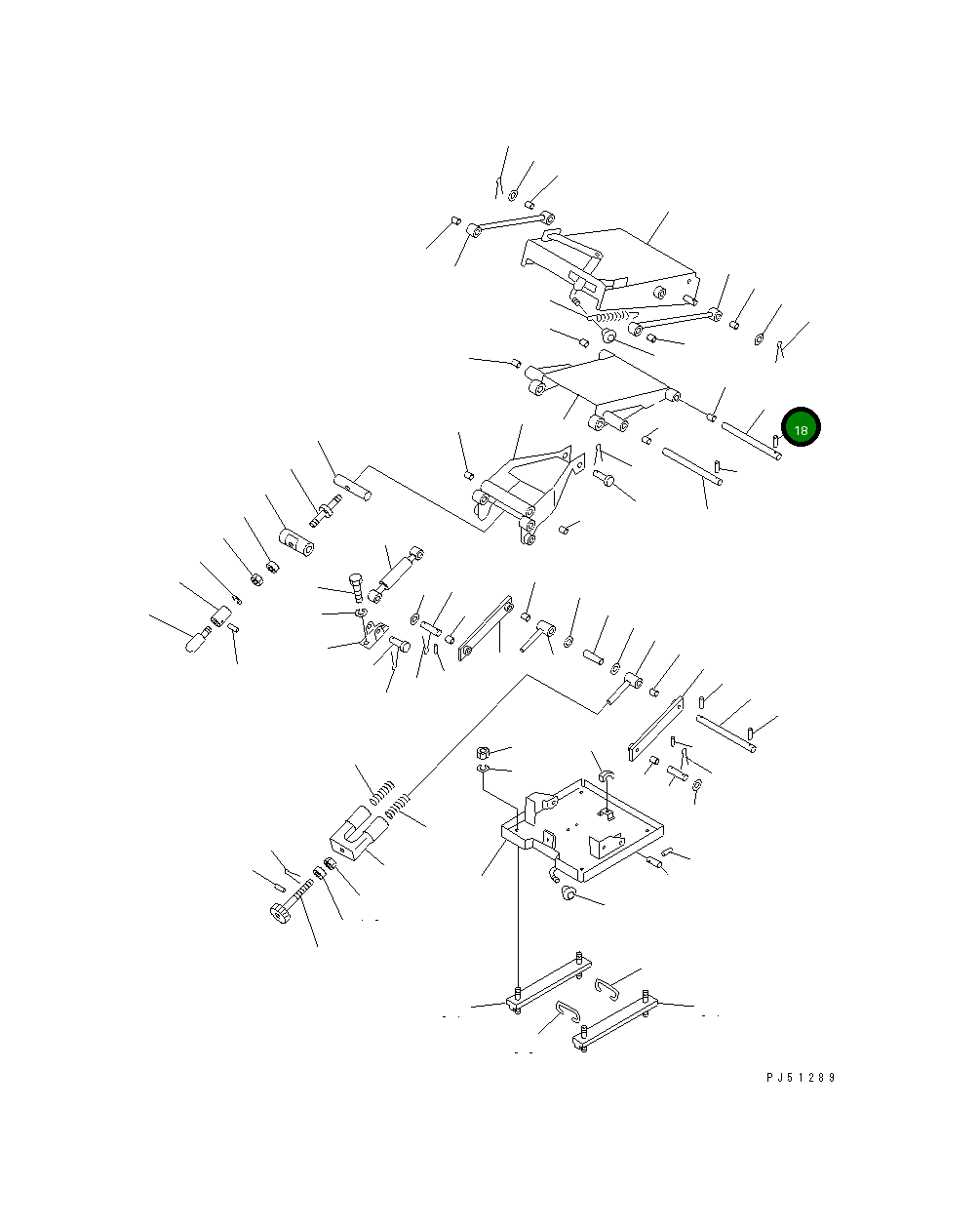 18

PJ51289