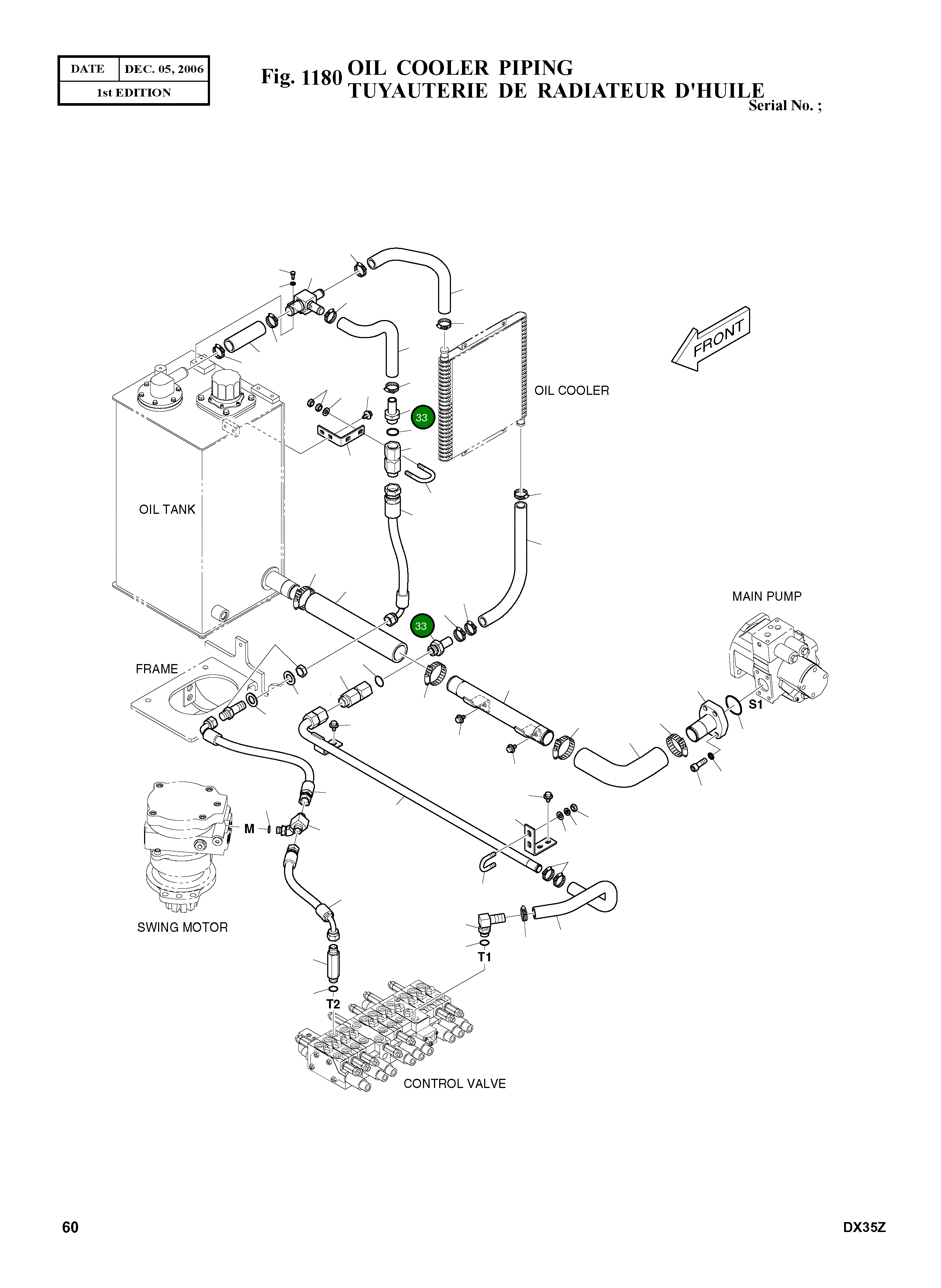 | DATE | DEC. 05, 2006 |
|---|---|
| 1st EDITION | |

Fig. 1180 OIL COOLER PIPING
TUYAUTERIE DE RADIATEUR D'HUILE
Serial No. ;

FRONT

OIL COOLER

33

OIL TANK

MAIN PUMP

33

FRAME

S1

M

SWING MOTOR

T1

T2

CONTROL VALVE

60

DX35Z