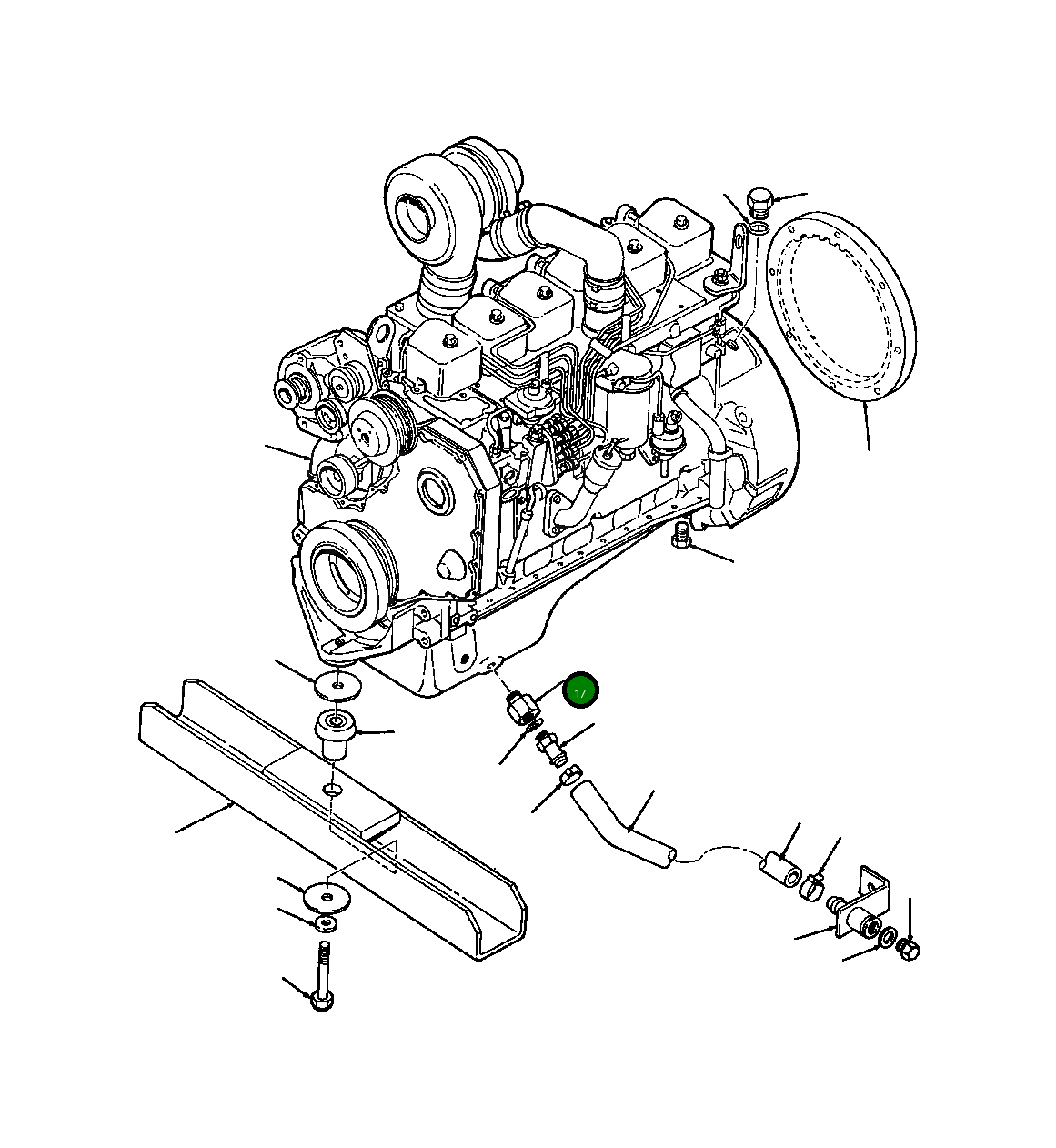 17