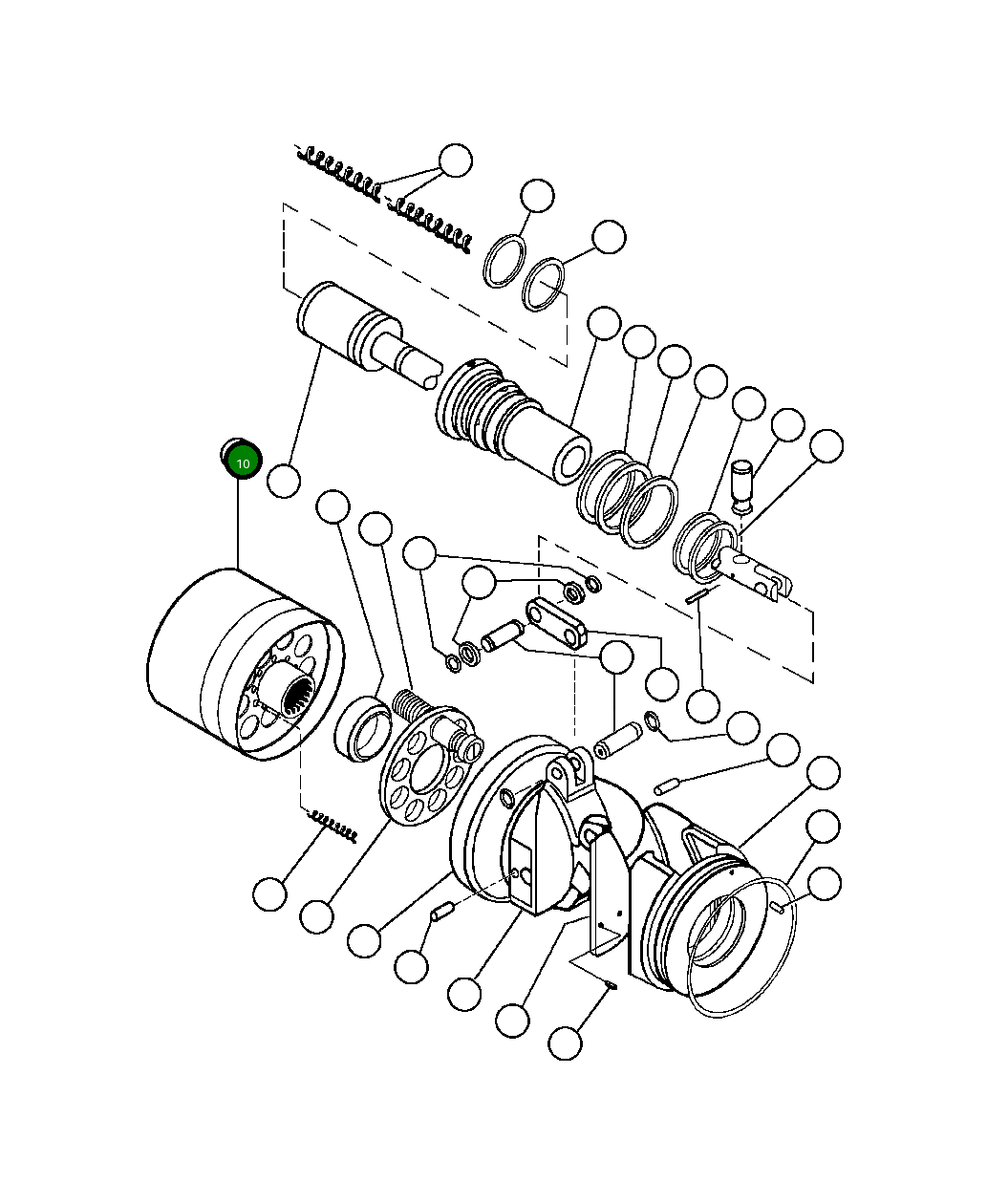 10