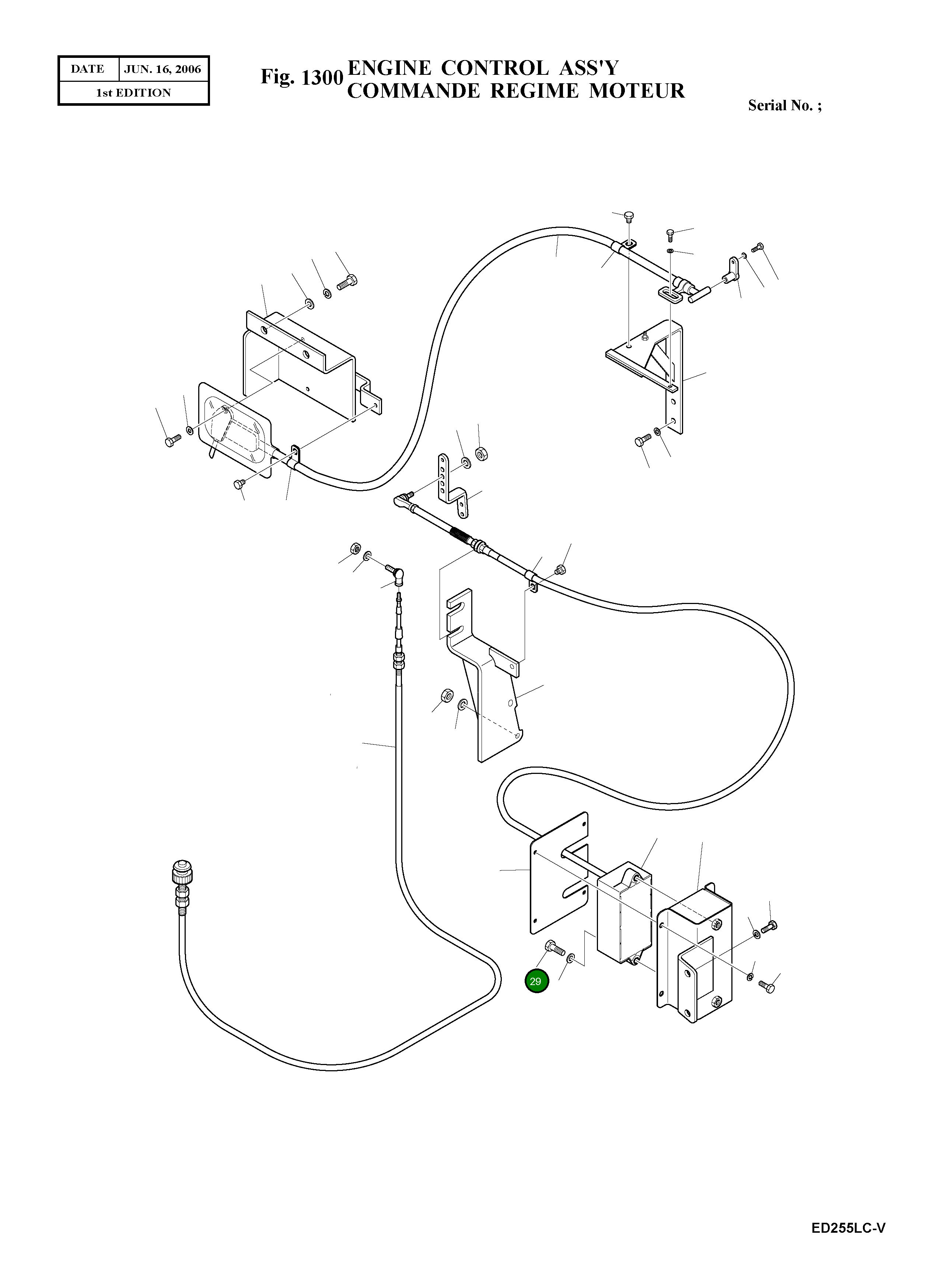 | DATE | JUN. 16, 2006 |
|---|---|
| 1st EDITION | |

Fig. 1300 ENGINE CONTROL ASS'Y
COMMANDE REGIME MOTEUR

Serial No. ;

29

ED255LC-V