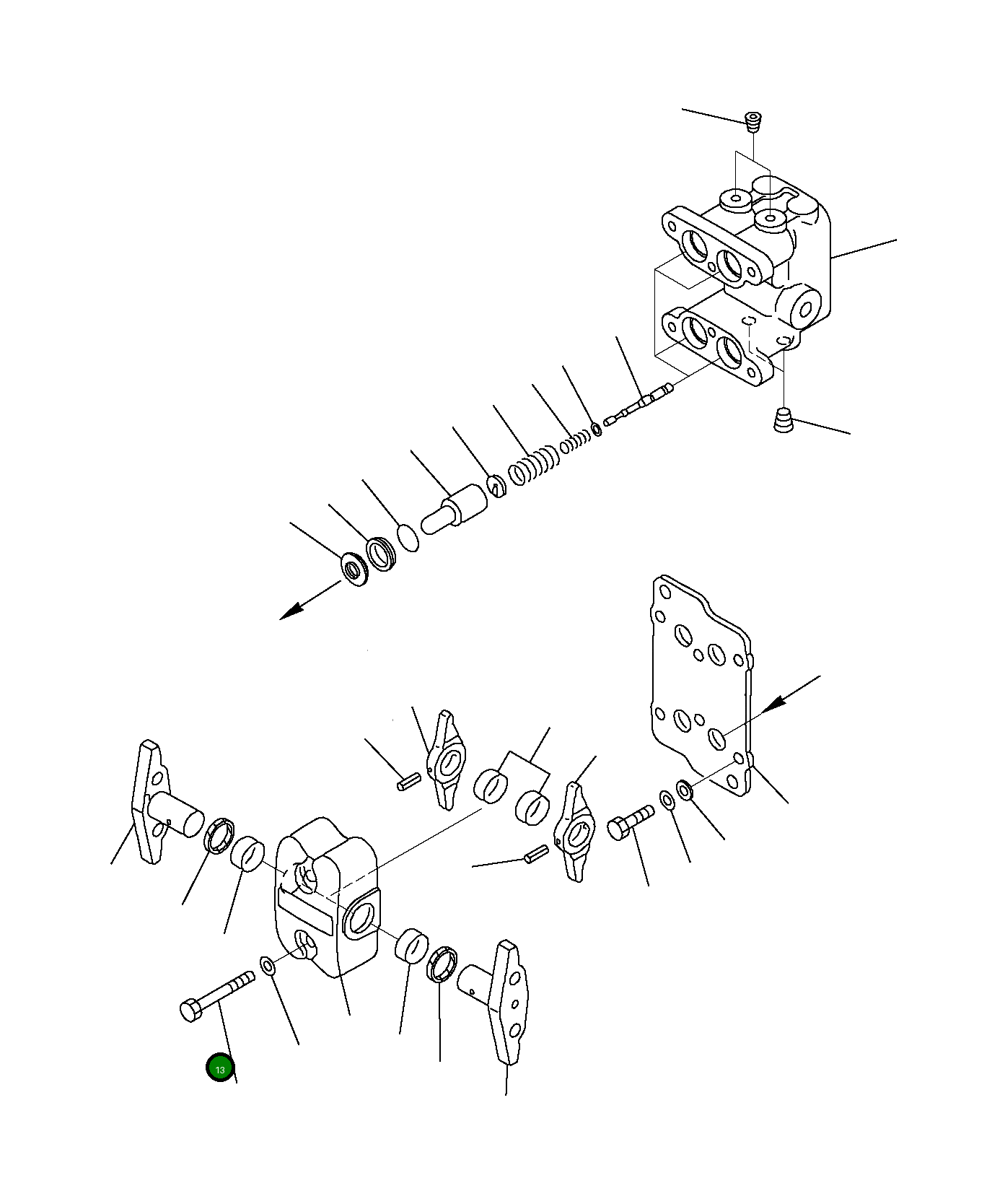 13