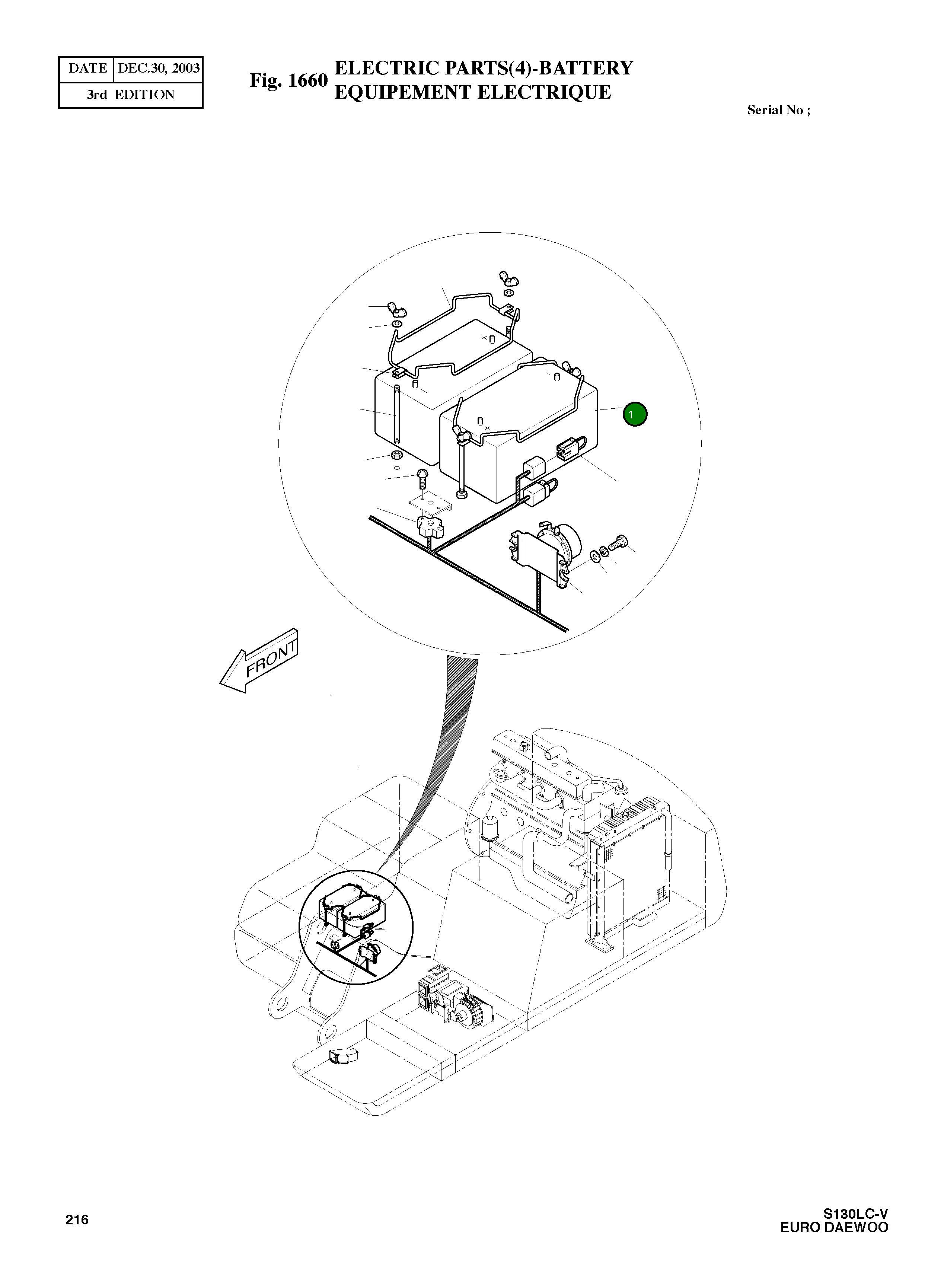 | DATE | DEC.30, 2003 |
|---|---|
| 3rd EDITION | |

Fig. 1660 ELECTRIC PARTS(4)-BATTERY
EQUIPEMENT ELECTRIQUE

Serial No ;

1

FRONT

216

S130LC-V
EURO DAEWOO