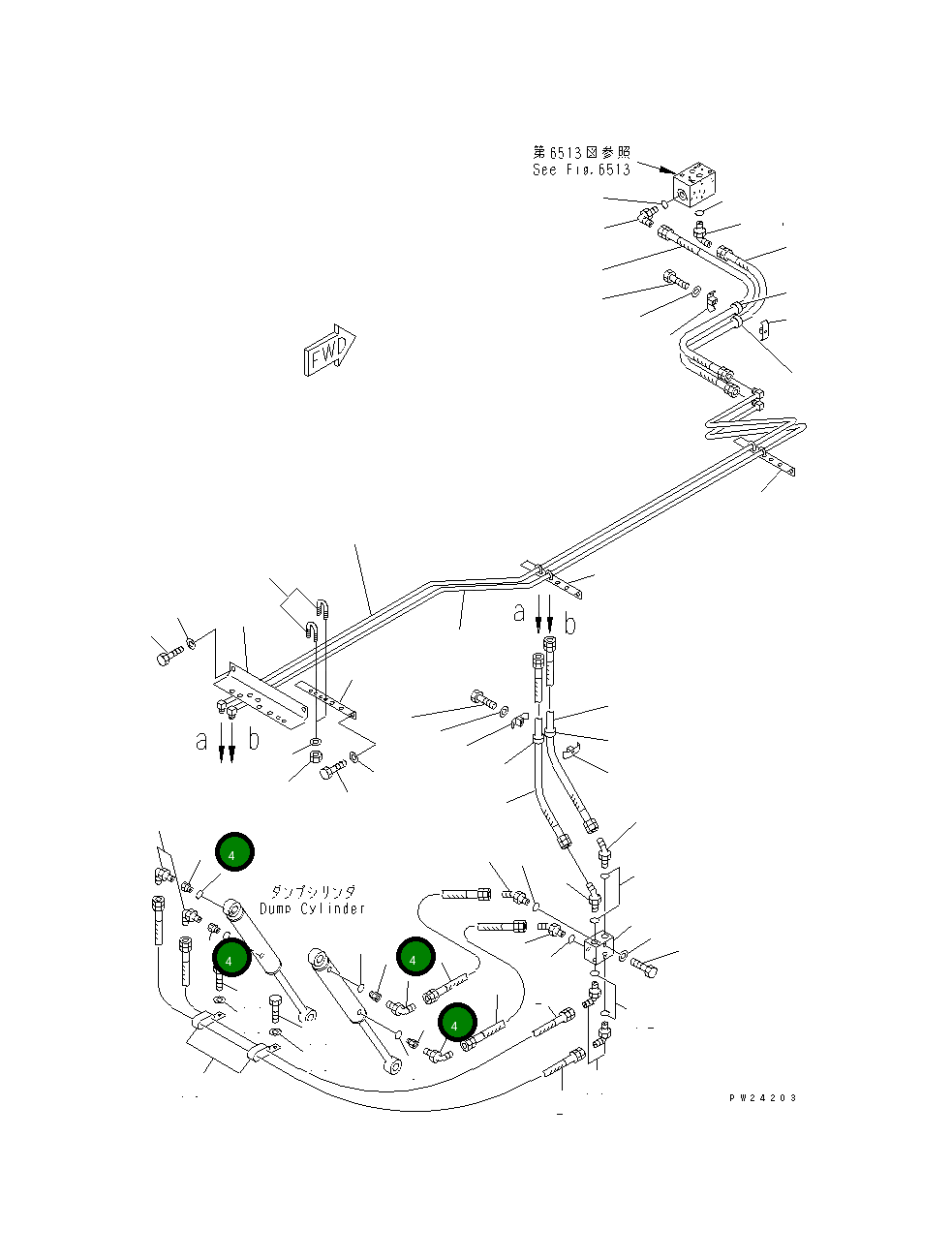 第6513図参照
See Fig.6513

FWD

a
b

a
b

4

ダンプシリンダ
Dump Cylinder

4

4

4

PW24203