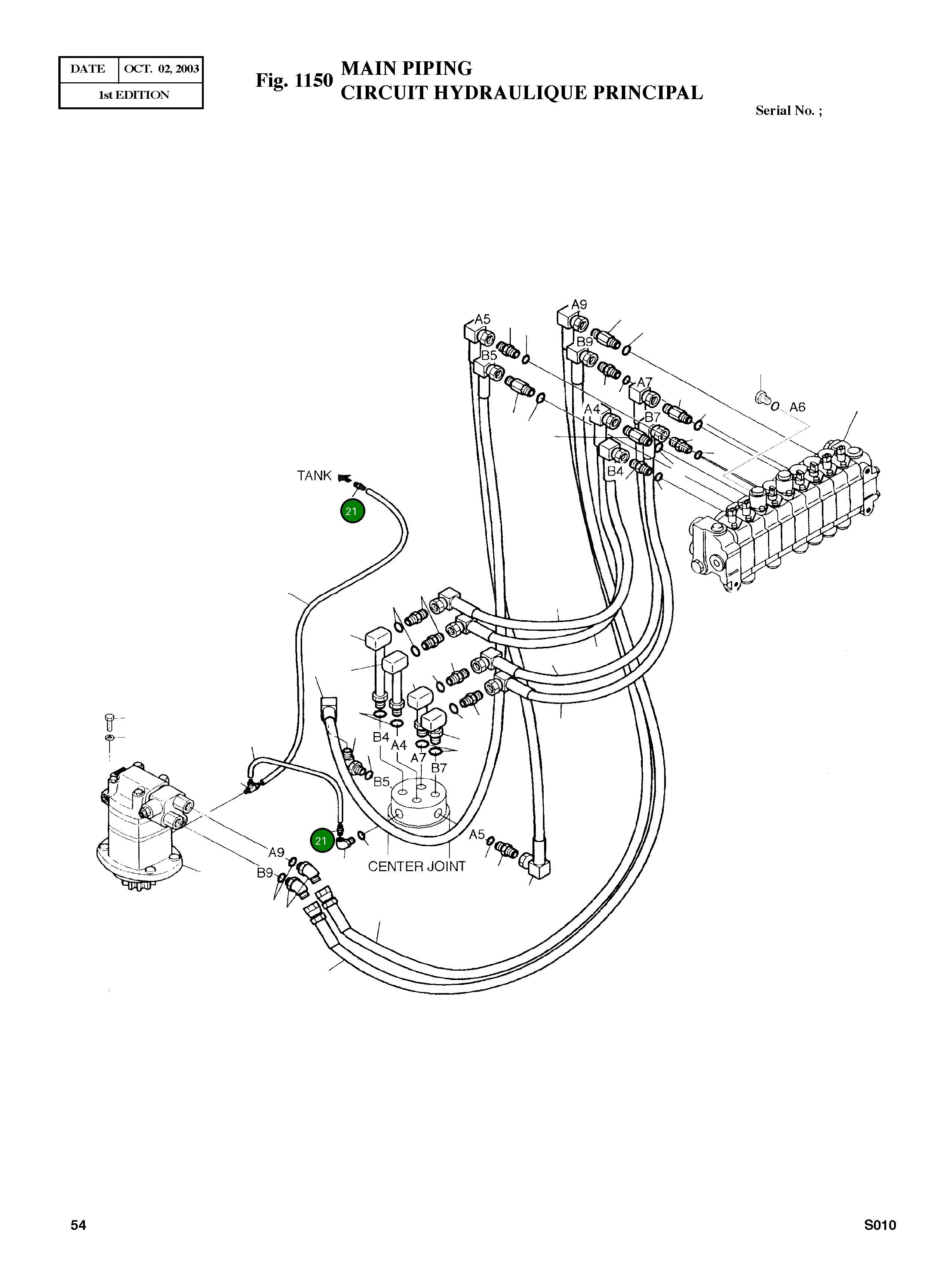 | DATE | OCT. 02, 2003 |
|---|---|
| 1st EDITION | |

Fig. 1150 MAIN PIPING
CIRCUIT HYDRAULIQUE PRINCIPAL

Serial No. ;

A9
A5
B9
B5
A7
A6
A4
B7
B4
TANK
21
B4
A4
A7
B7
B5
21
A5
A9
B9
CENTER JOINT

54

S010