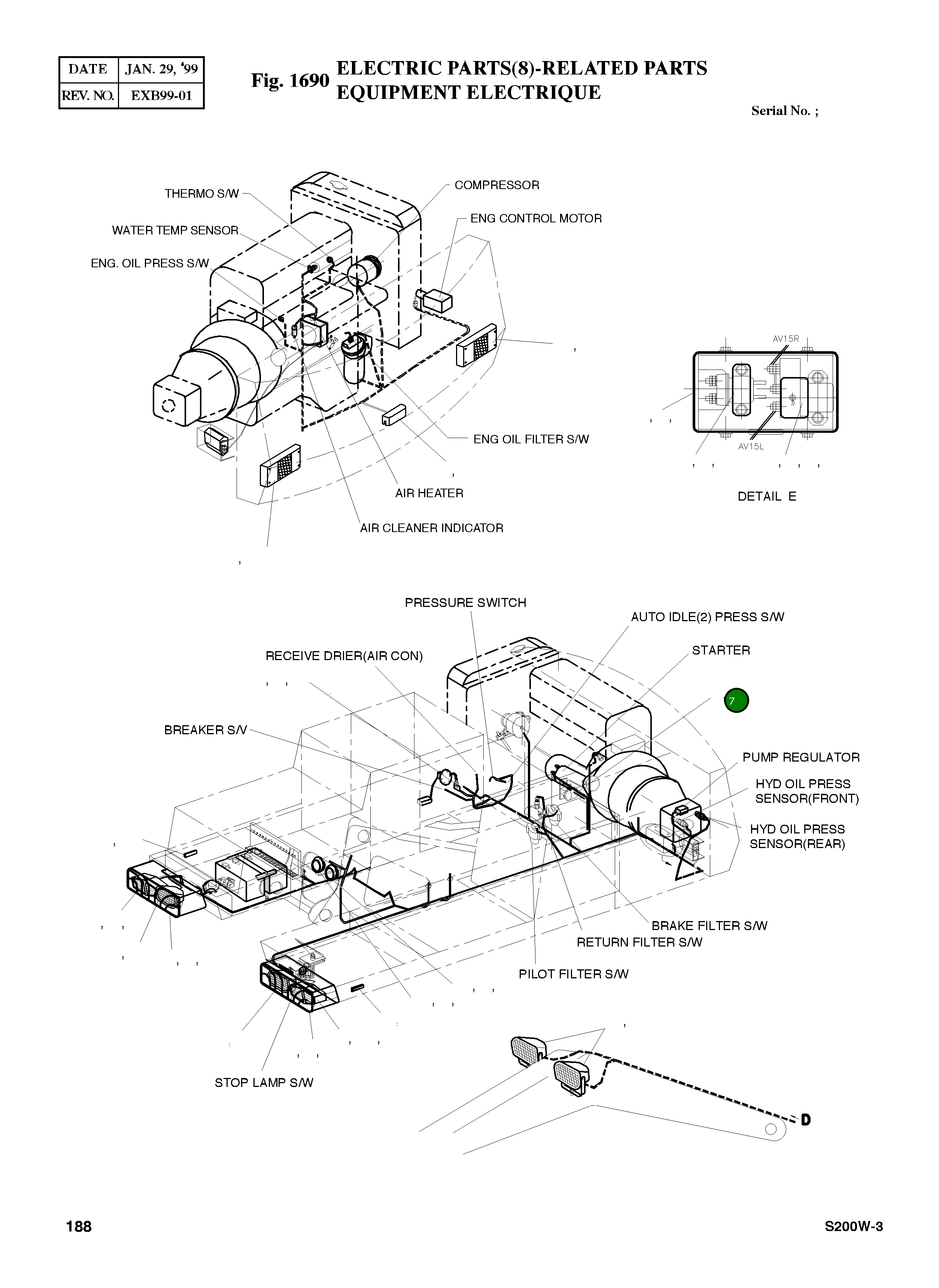 | DATE | JAN. 29, '99 |
|---|---|
| REV. NO. | EXB99-01 |

Fig. 1690 ELECTRIC PARTS(8)-RELATED PARTS
EQUIPMENT ELECTRIQUE

Serial No. ;

THERMO S/W
WATER TEMP SENSOR
ENG. OIL PRESS S/W
COMPRESSOR
ENG CONTROL MOTOR
ENG OIL FILTER S/W
AIR HEATER
AIR CLEANER INDICATOR

AV15R
AV15L
DETAIL E

PRESSURE SWITCH
AUTO IDLE(2) PRESS S/W
RECEIVE DRIER(AIR CON)
STARTER
7
BREAKER S/V
PUMP REGULATOR
HYD OIL PRESS SENSOR(FRONT)
HYD OIL PRESS SENSOR(REAR)
BRAKE FILTER S/W
RETURN FILTER S/W
PILOT FILTER S/W
STOP LAMP S/W
D

188
S200W-3