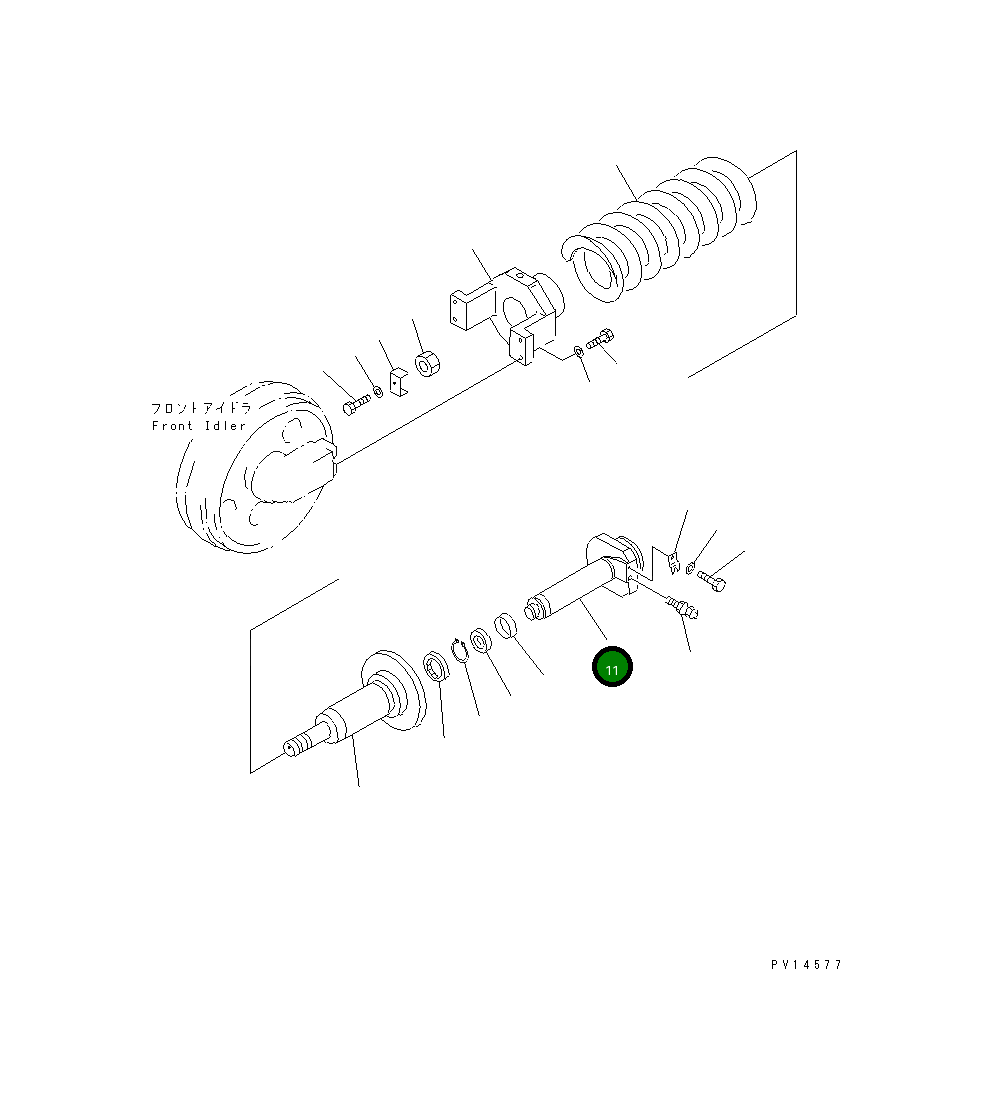 フロントアイドラ
Front Idler

11

PV14577