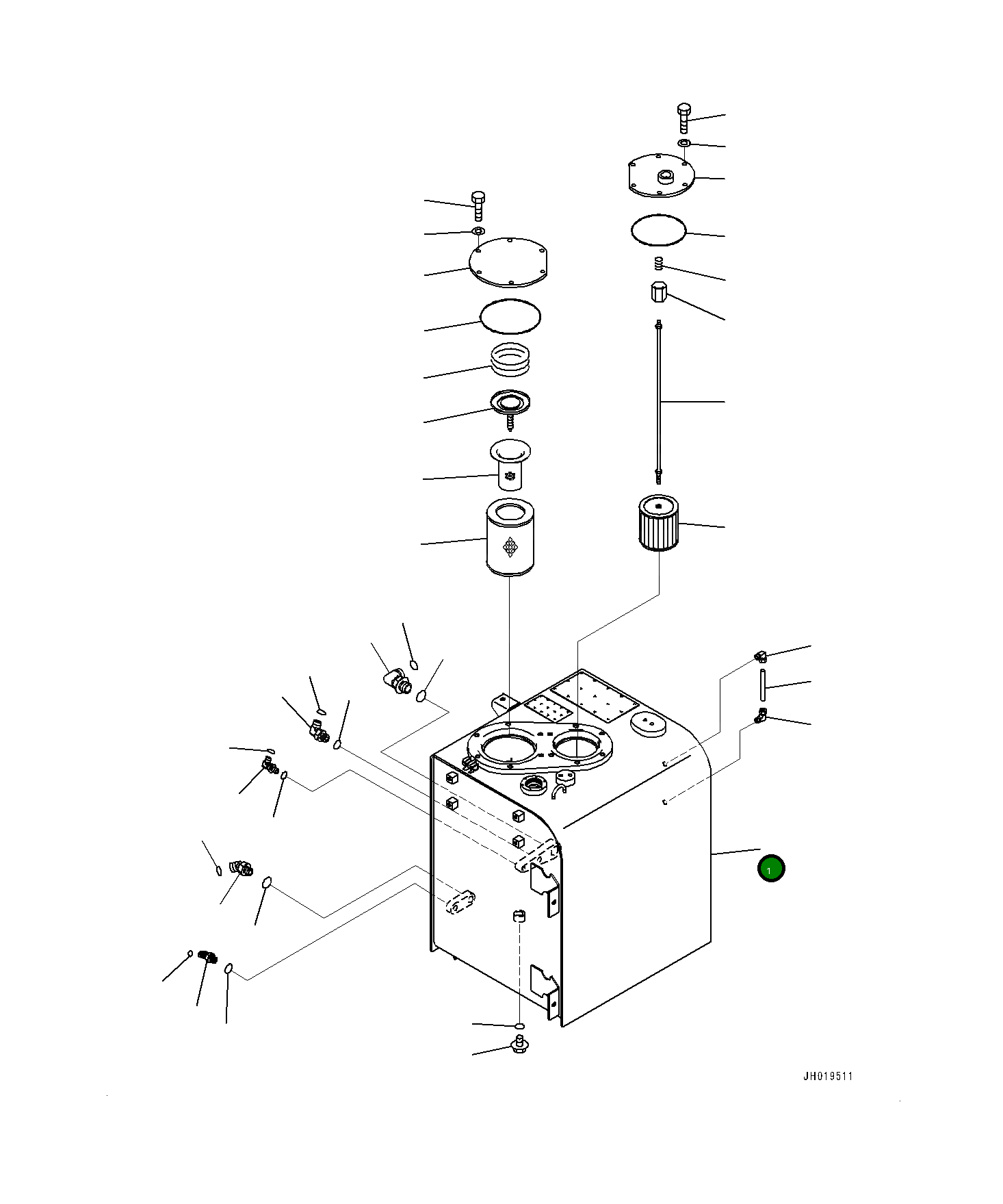 1

JH019511