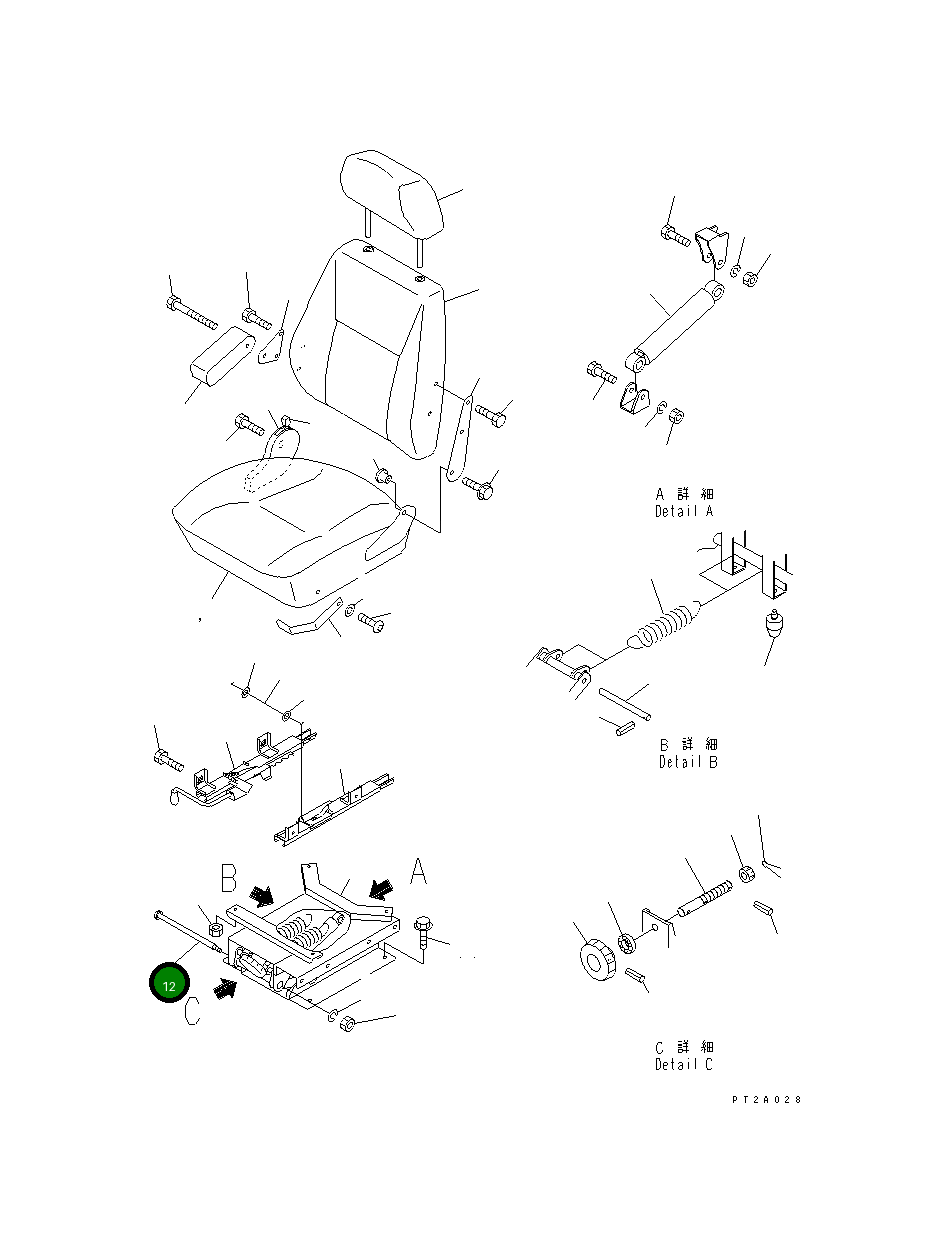 A 詳 細
Detail A

B 詳 細
Detail B

B

A

12

C

C 詳 細
Detail C

PT2A028