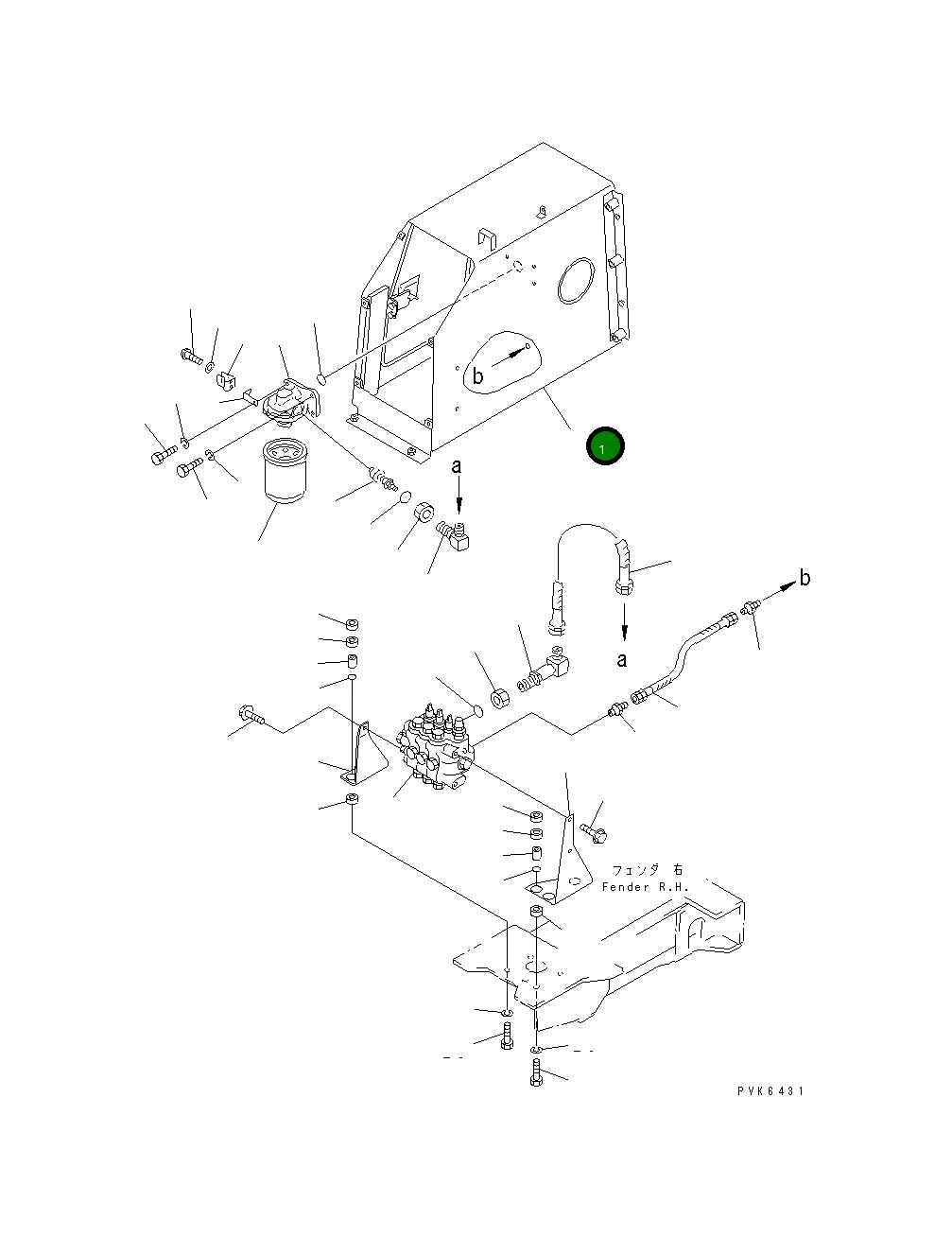 b

1

a

b

a

フェンダ 右
Fender R.H.

PVK6431