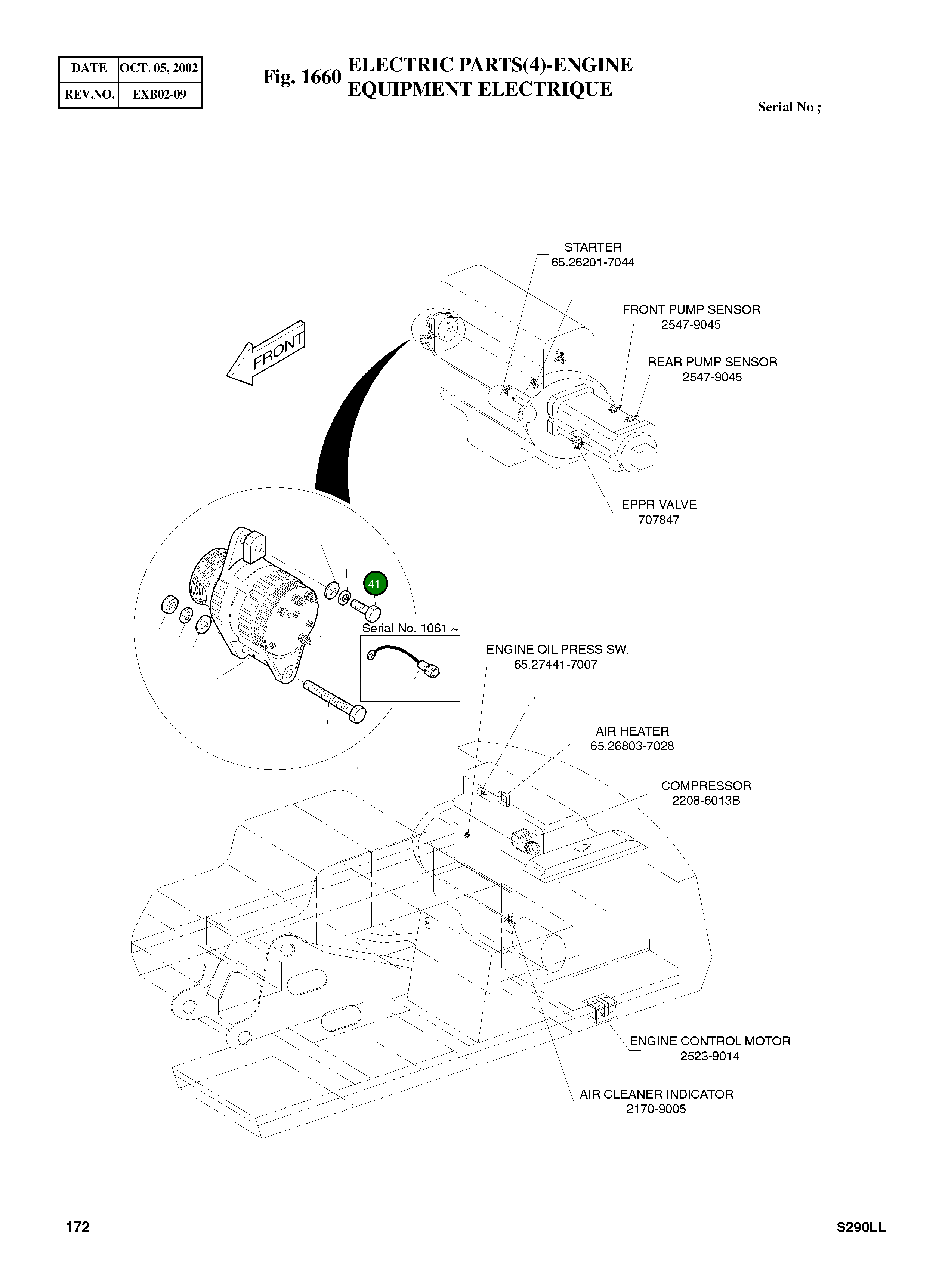 | DATE | OCT. 05, 2002 |
|---|---|
| REV.NO. | EXB02-09 |

Fig. 1660 ELECTRIC PARTS(4)-ENGINE
EQUIPMENT ELECTRIQUE

Serial No ;

STARTER
65.26201-7044

FRONT PUMP SENSOR
2547-9045

REAR PUMP SENSOR
2547-9045

FRONT

EPPR VALVE
707847

41

Serial No. 1061 ~

ENGINE OIL PRESS SW.
65.27441-7007

AIR HEATER
65.26803-7028

COMPRESSOR
2208-6013B

ENGINE CONTROL MOTOR
2523-9014

AIR CLEANER INDICATOR
2170-9005

172

S290LL