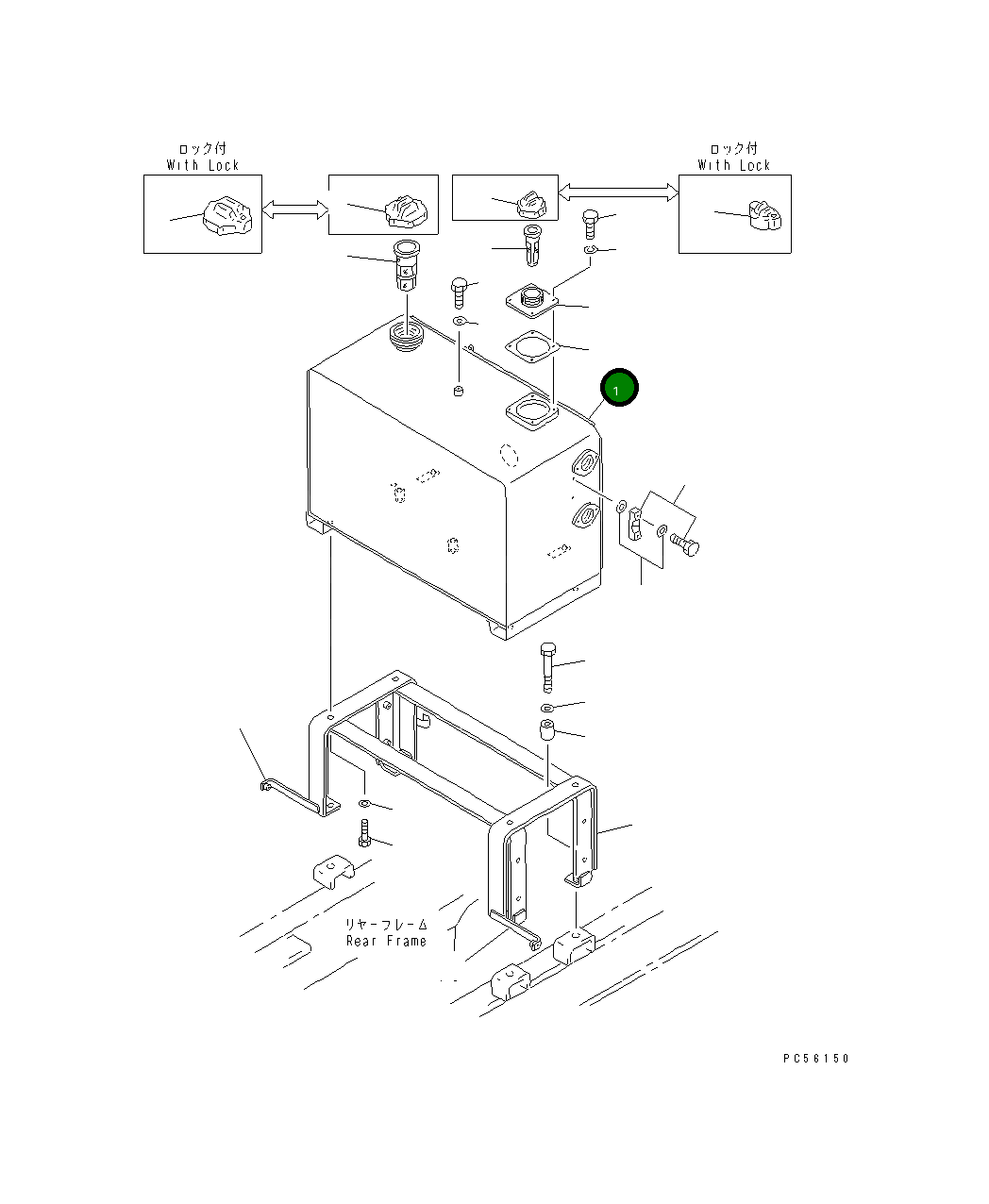 ロック付
With Lock

ロック付
With Lock

1

リヤーフレーム
Rear Frame

PC56150