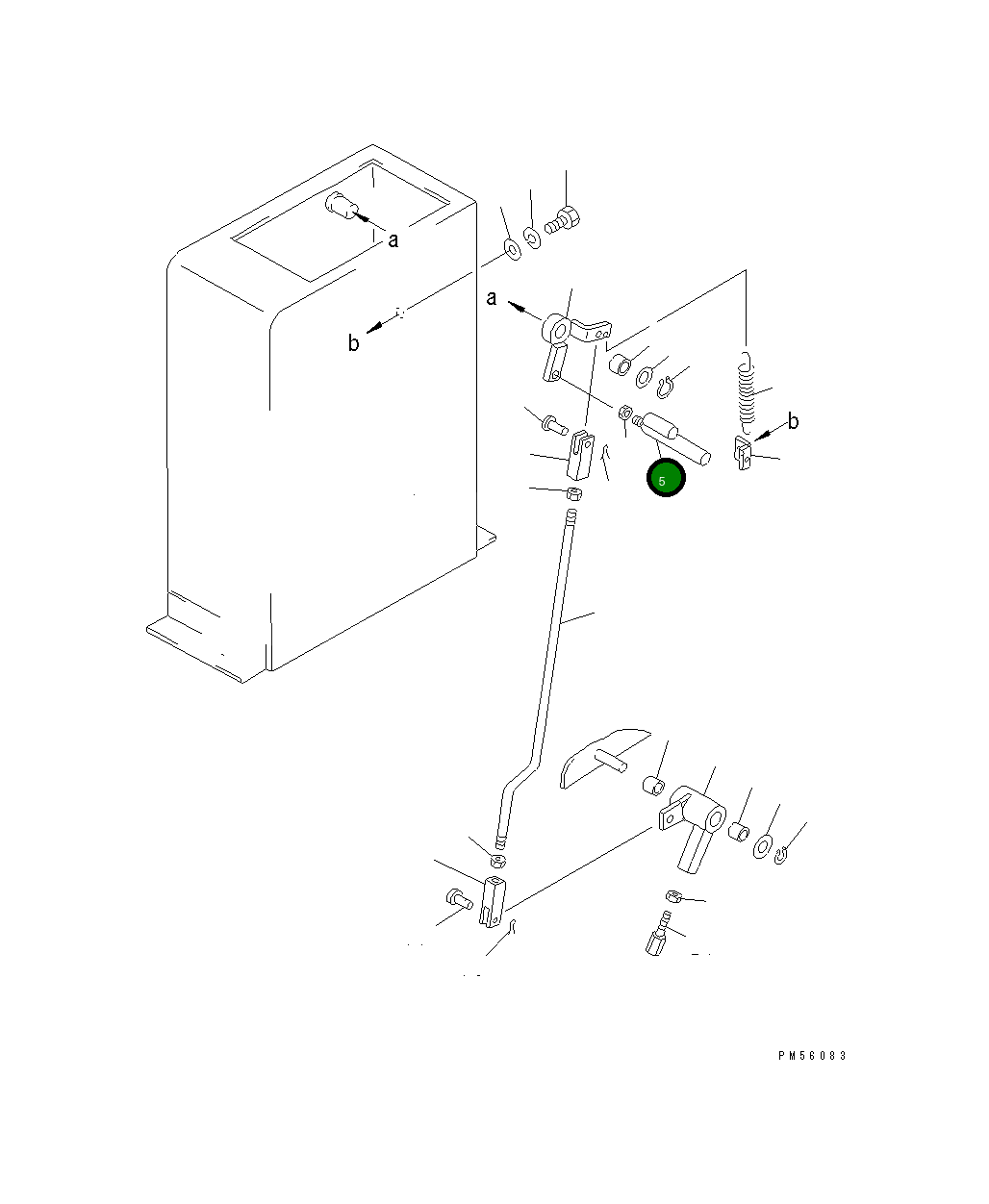 a
a
b
b
5
PM56083