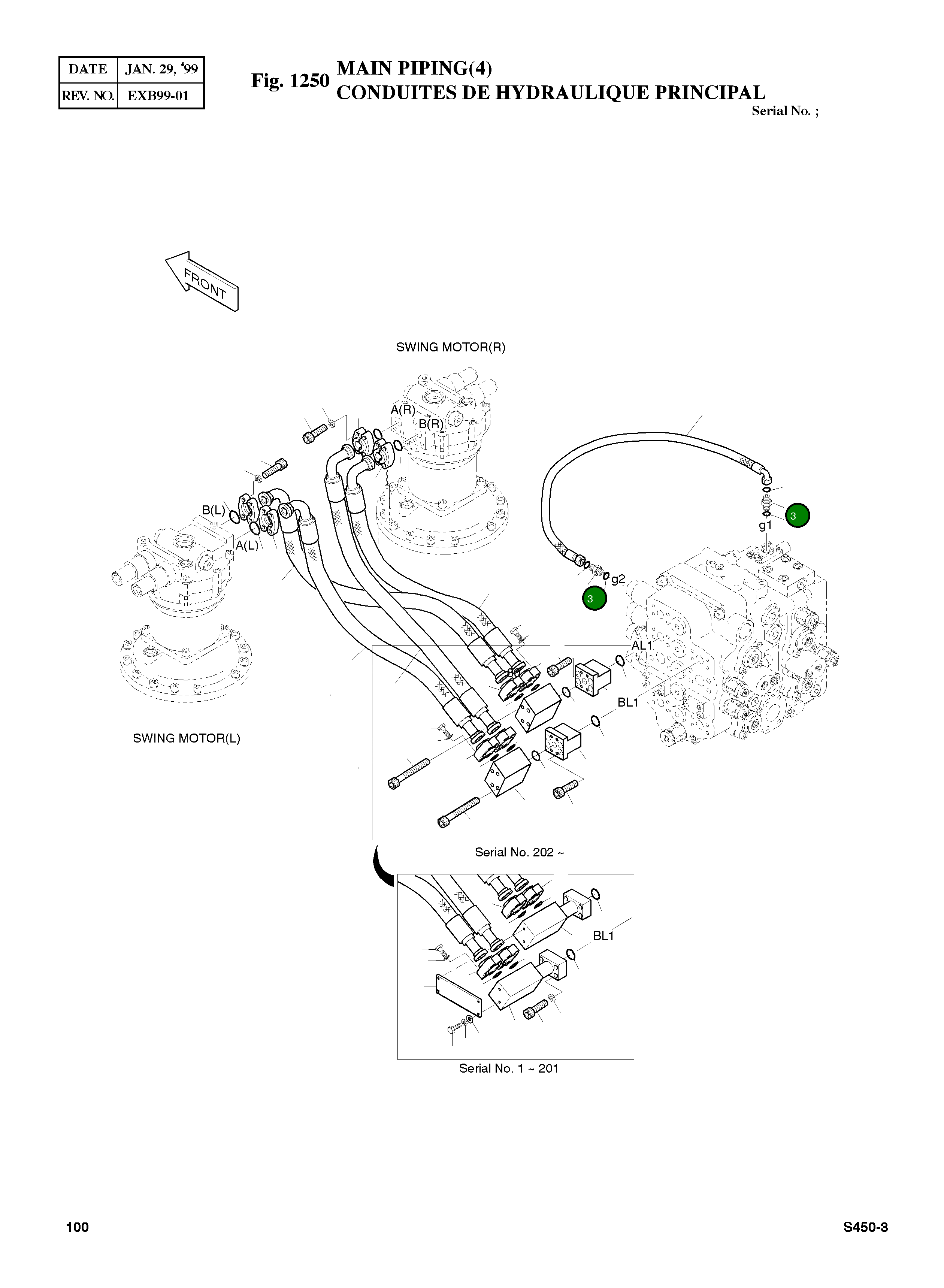 | DATE | JAN. 29, '99 |
|---|---|
| REV. NO. | EXB99-01 |

Fig. 1250 MAIN PIPING(4)
CONDUITES DE HYDRAULIQUE PRINCIPAL

Serial No. ;

FRONT

SWING MOTOR(R)

A(R)

B(R)

B(L)

A(L)

3

g1

g2

3

AL1

BL1

SWING MOTOR(L)

Serial No. 202 ~

BL1

Serial No. 1 ~ 201

100

S450-3