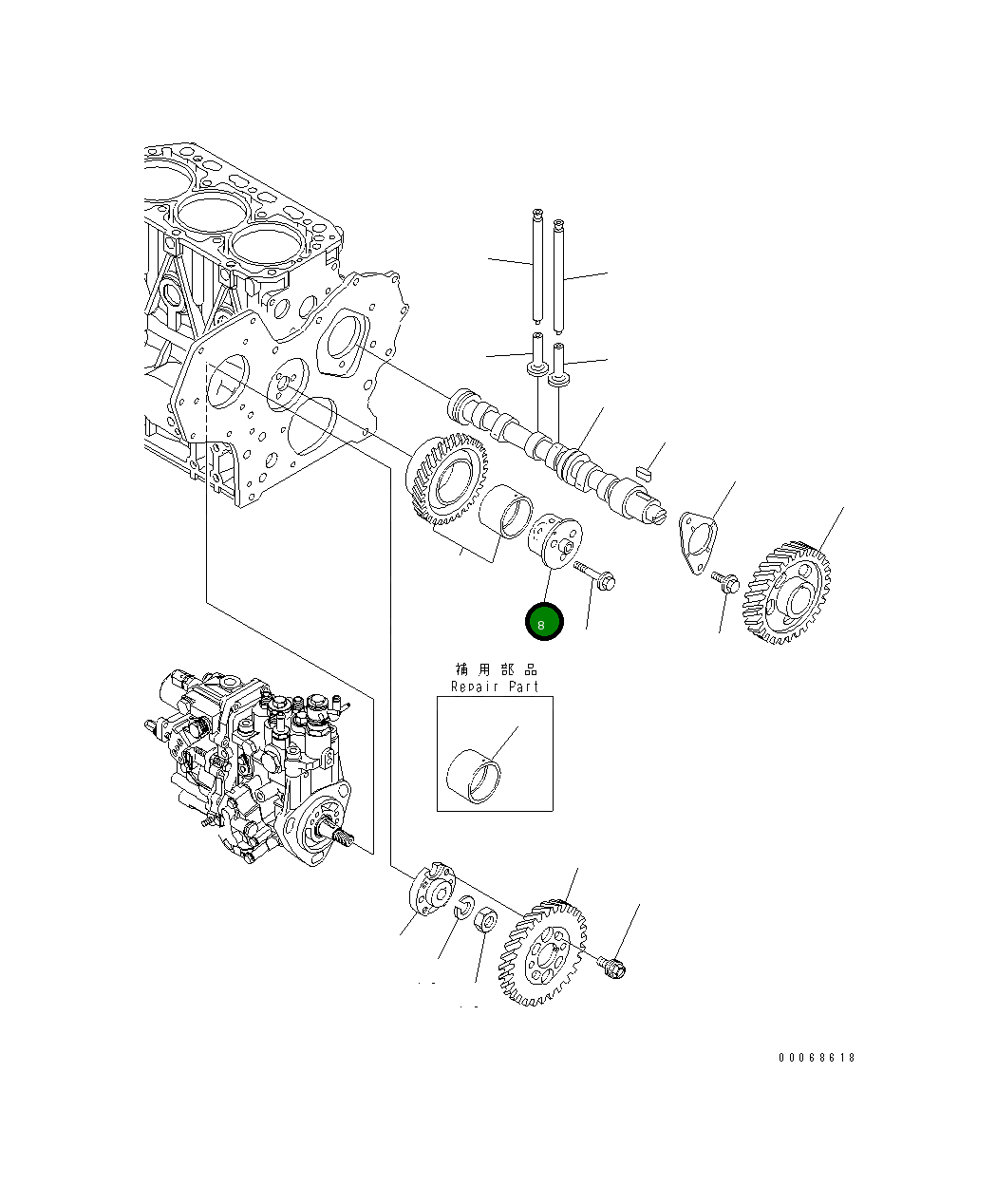 8

補 用 部 品
Repair Part

00068618