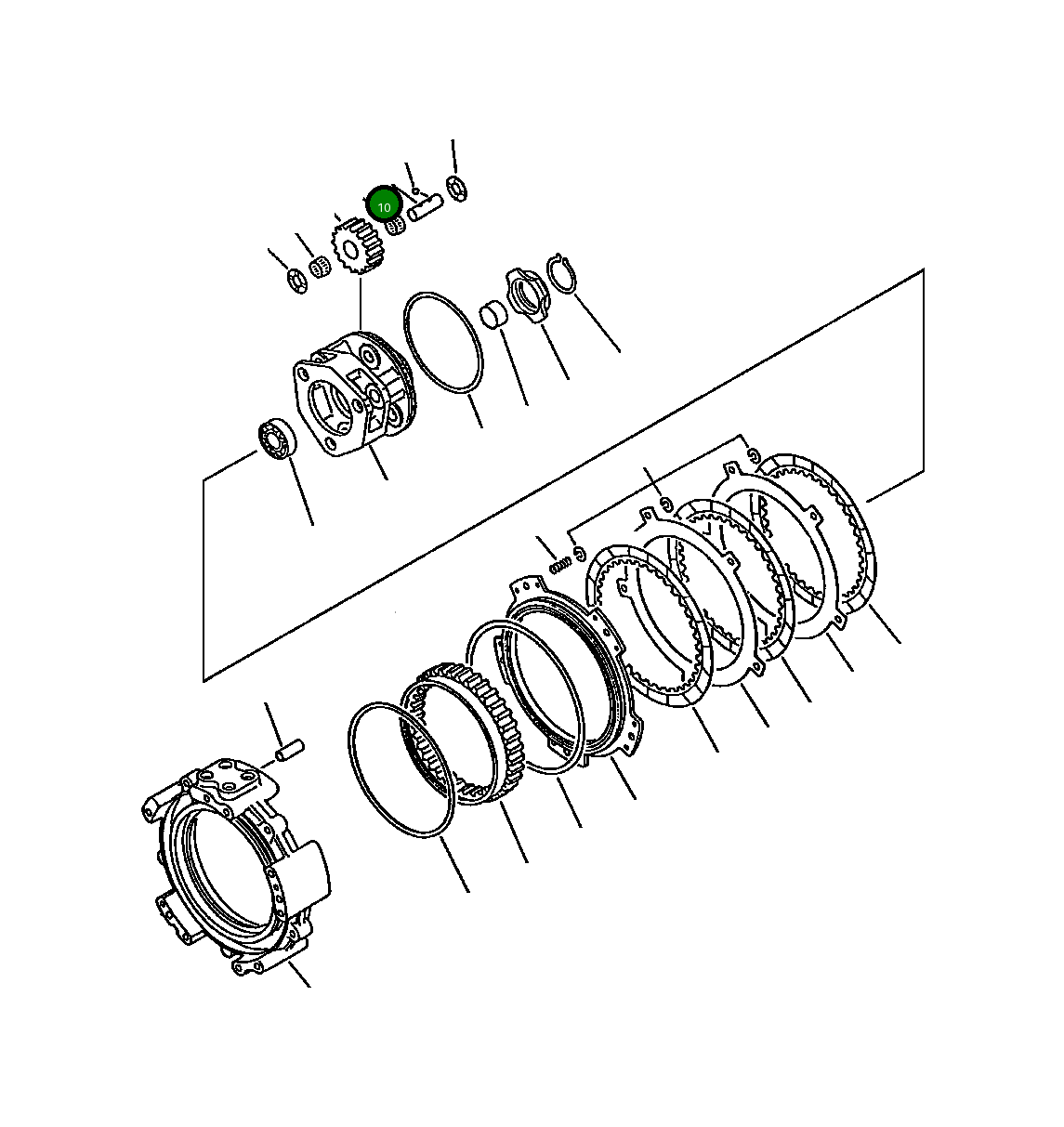 10