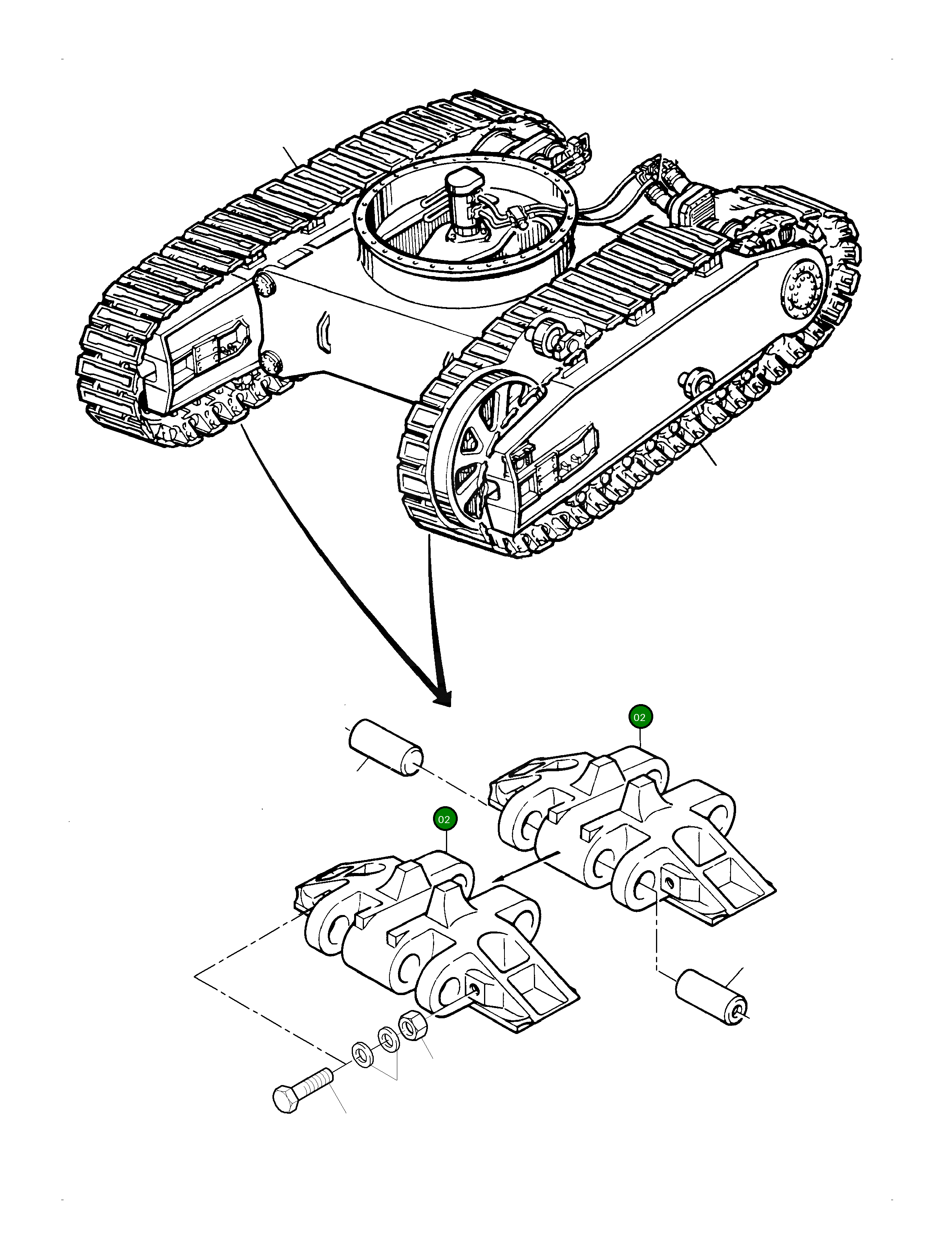 02

02