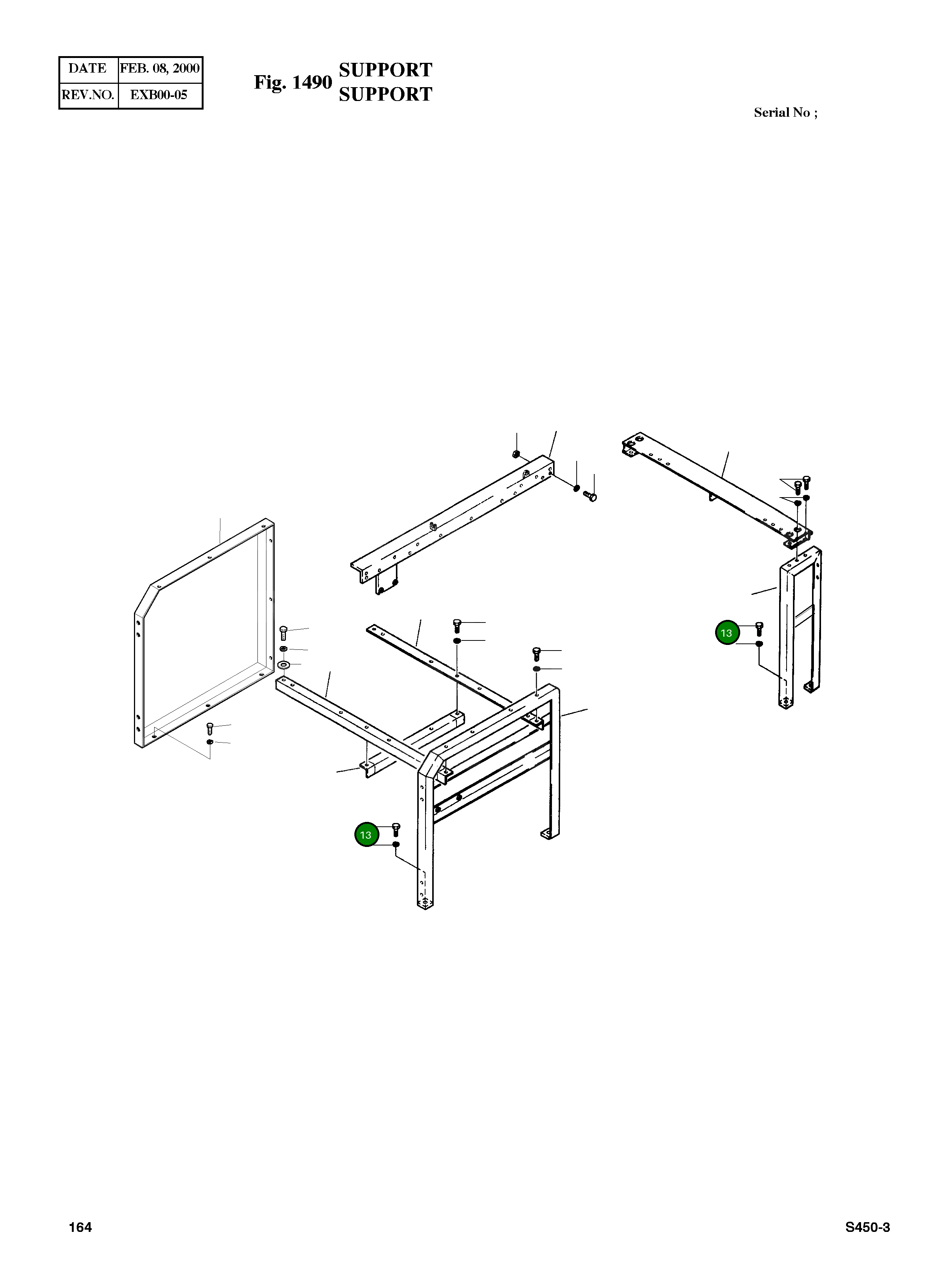 | DATE | FEB. 08, 2000 |
|---|---|
| REV.NO. | EXB00-05 |

Fig. 1490 SUPPORT
SUPPORT

Serial No ;

13

13

164

S450-3