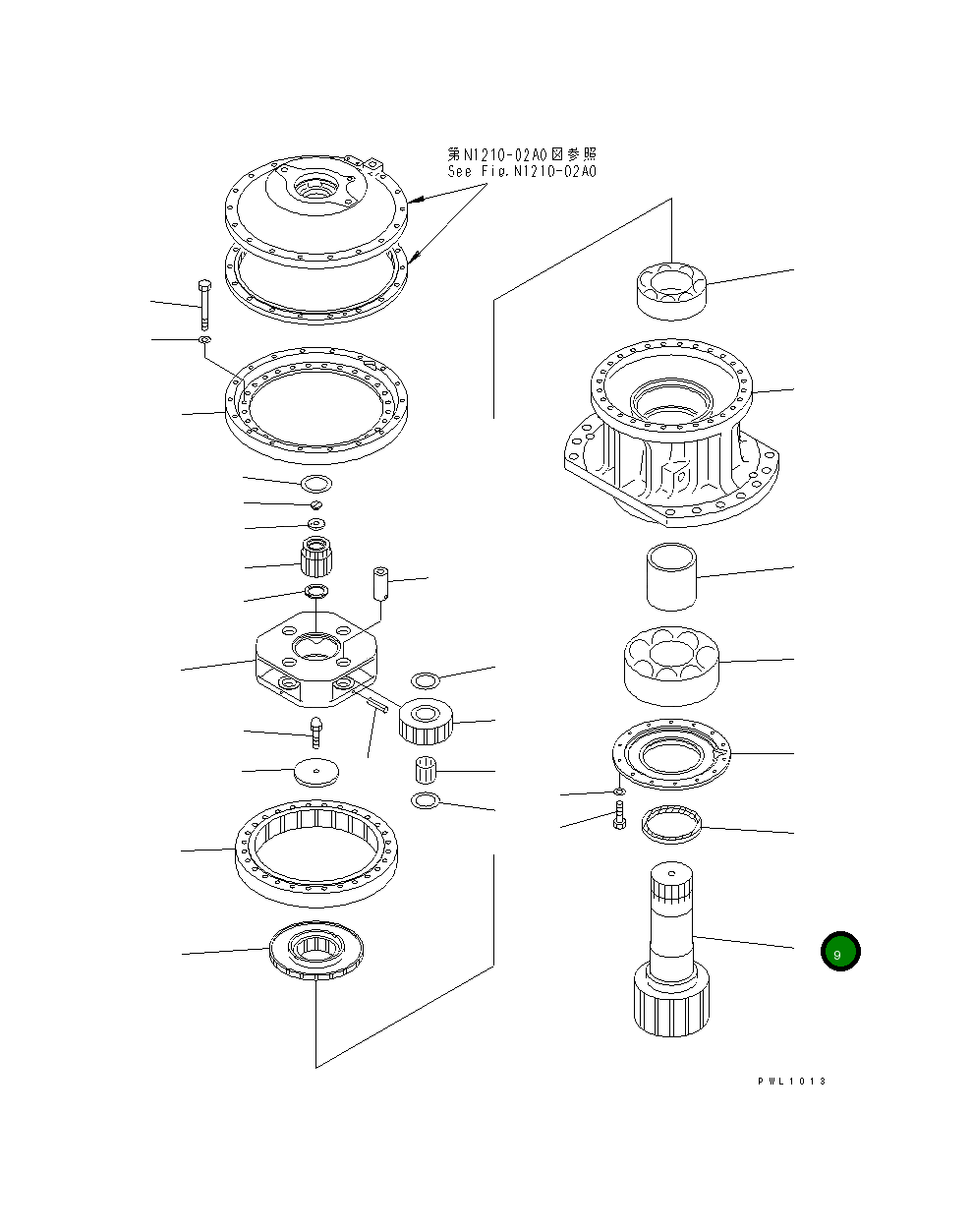 第N1210-02A0図参照
See Fig.N1210-02A0

9

PWL1013