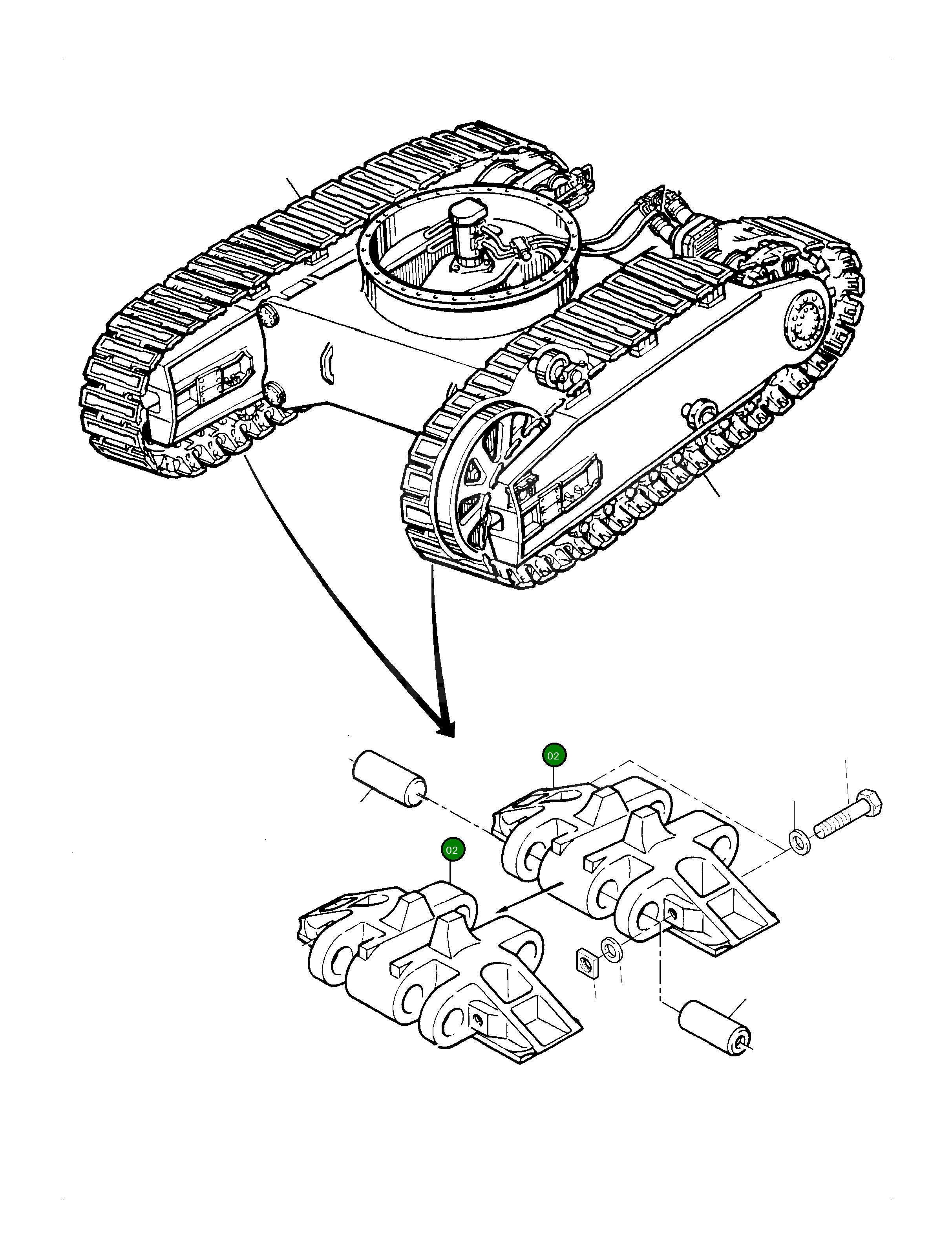 02

02