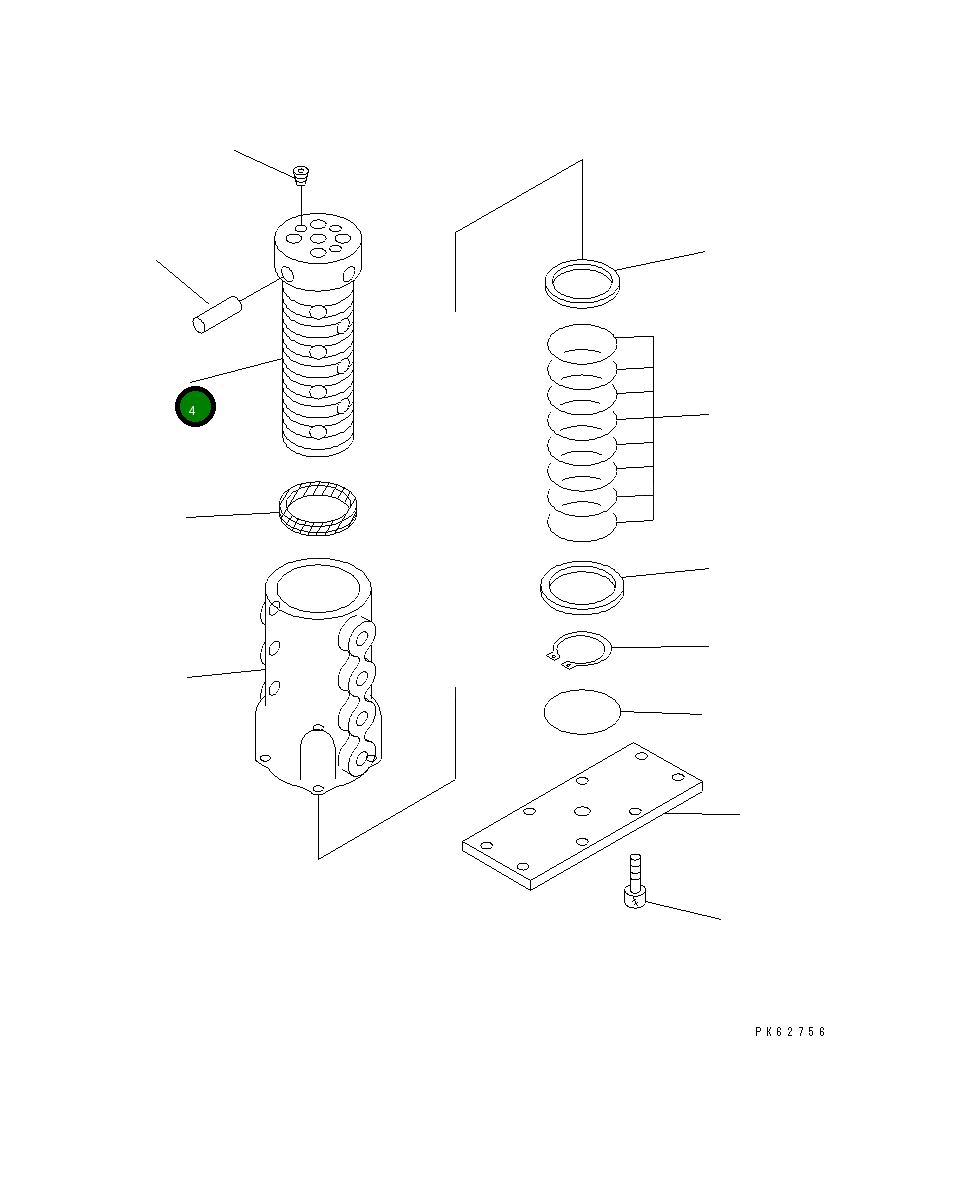 4

PK62756