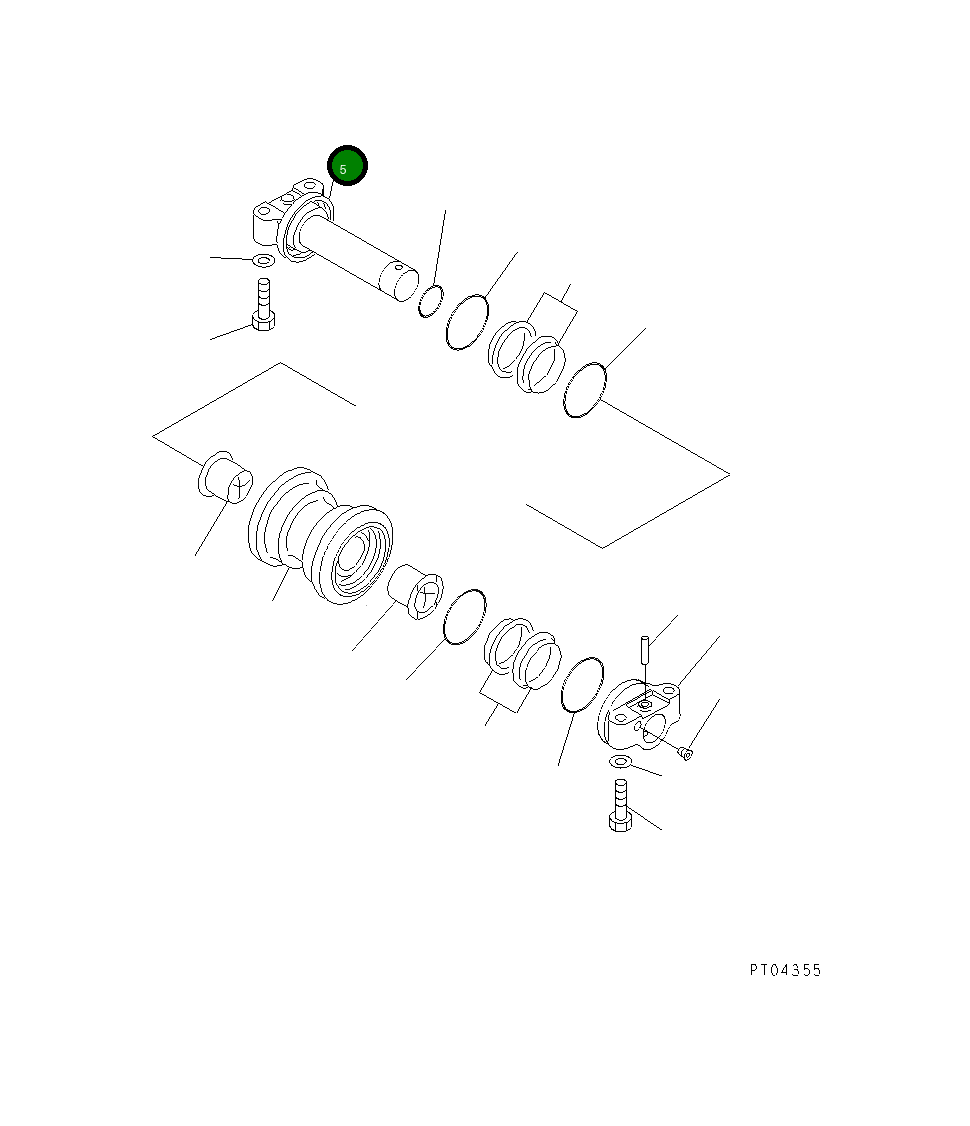 5

PT04355