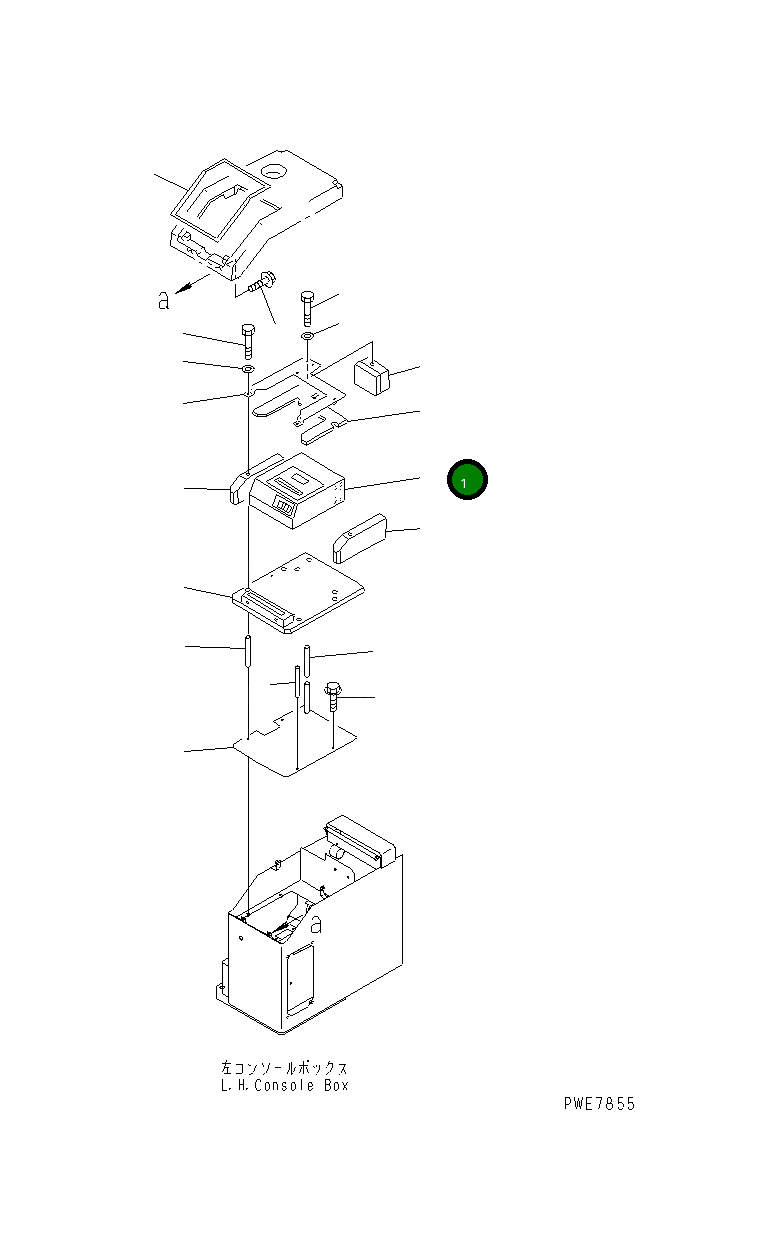 a

1

a

左コンソールボックス
L.H.Console Box

PWE7855