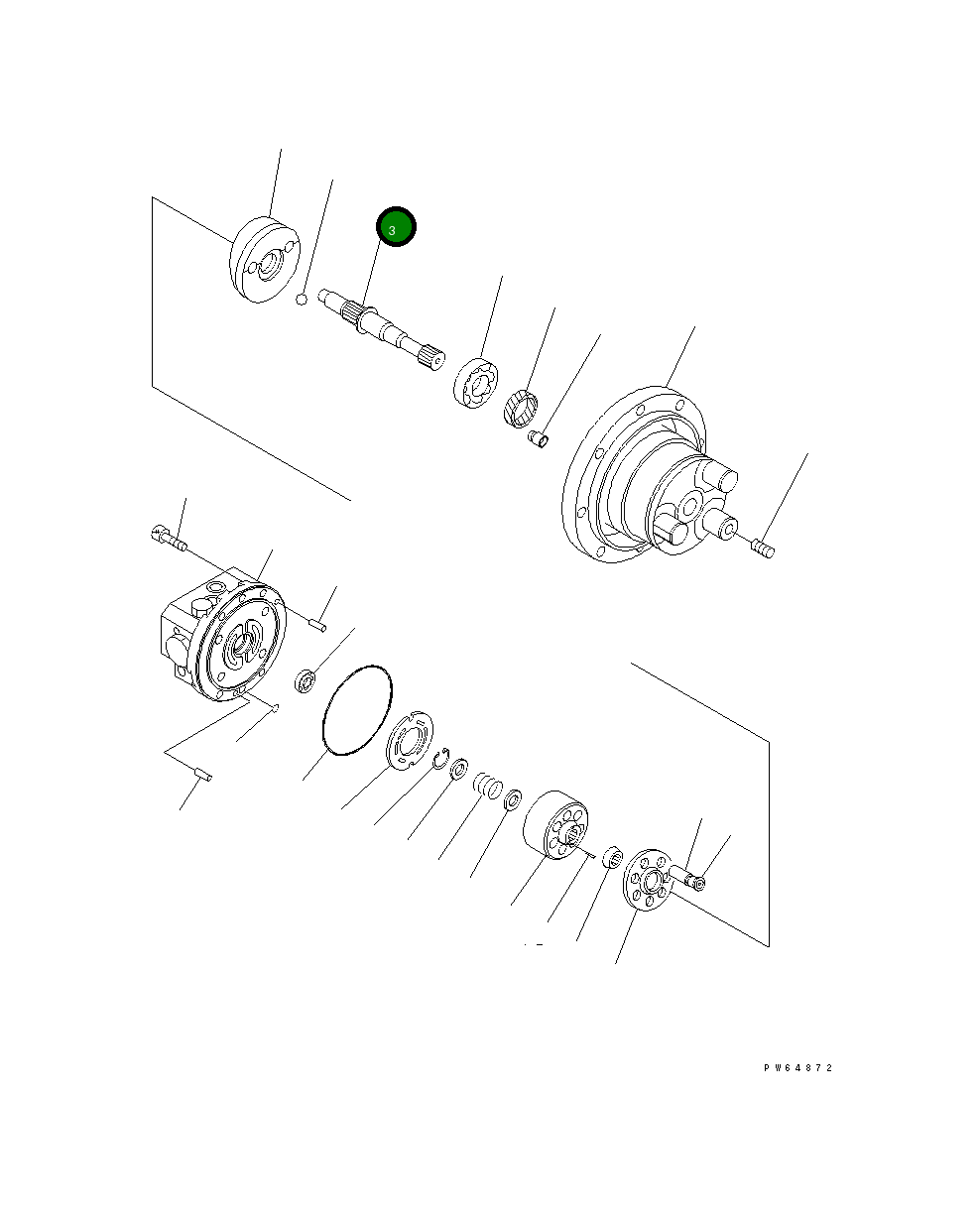 3

PW64872