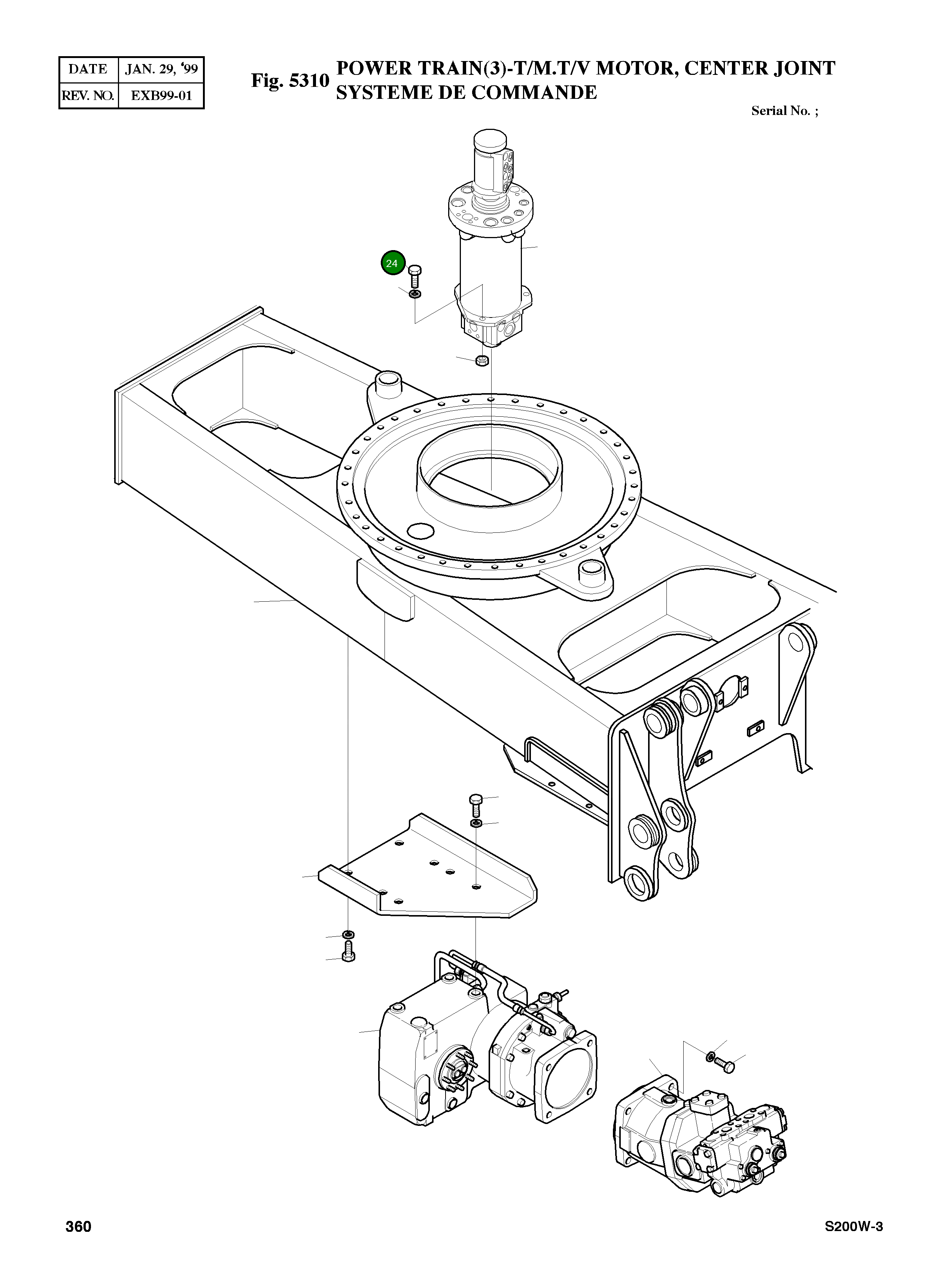 | DATE | JAN. 29, '99 |
|---|---|
| REV. NO. | EXB99-01 |

Fig. 5310 POWER TRAIN(3)-T/M.T/V MOTOR, CENTER JOINT
SYSTEME DE COMMANDE

Serial No. ;

24

360

S200W-3