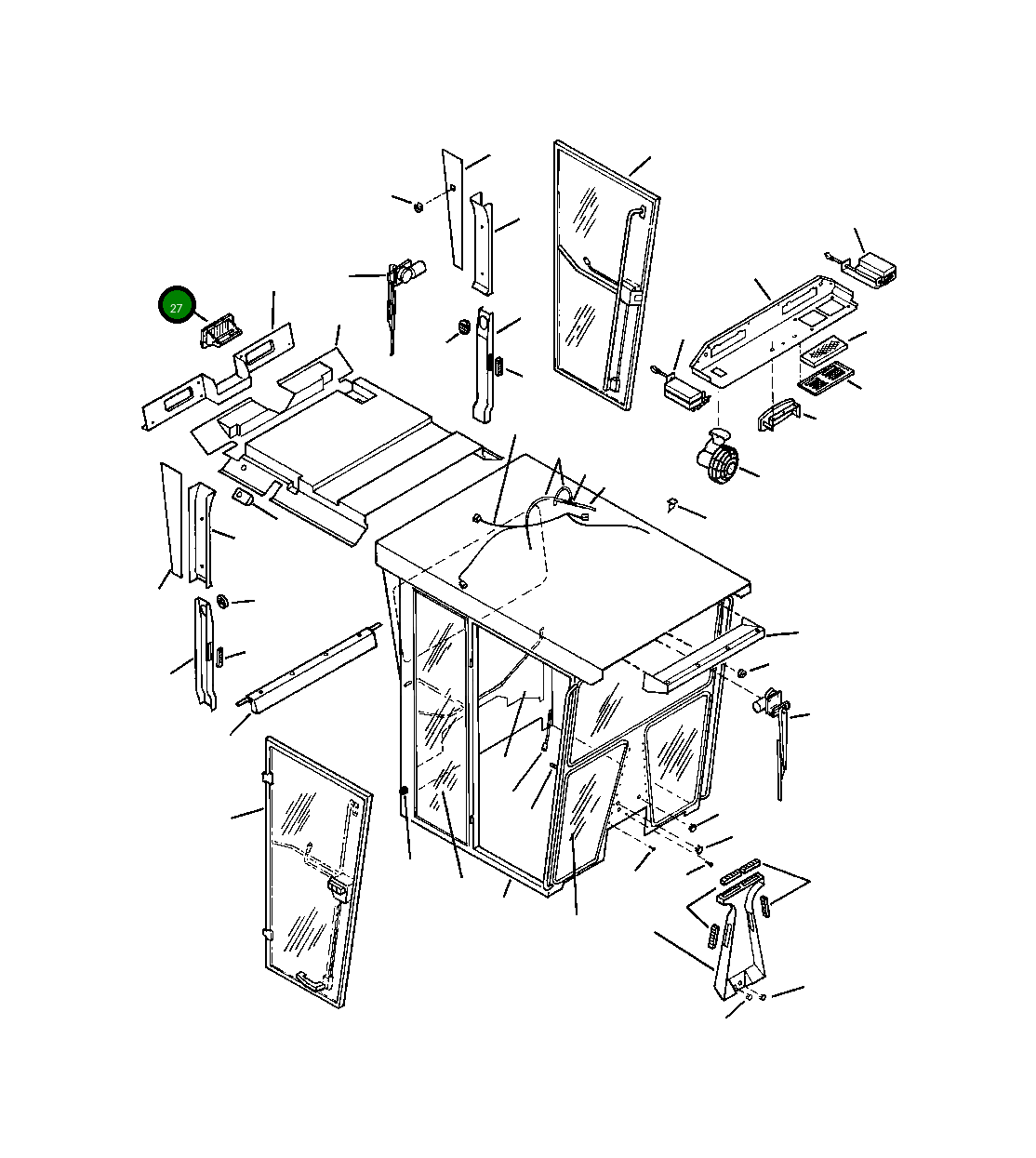 27