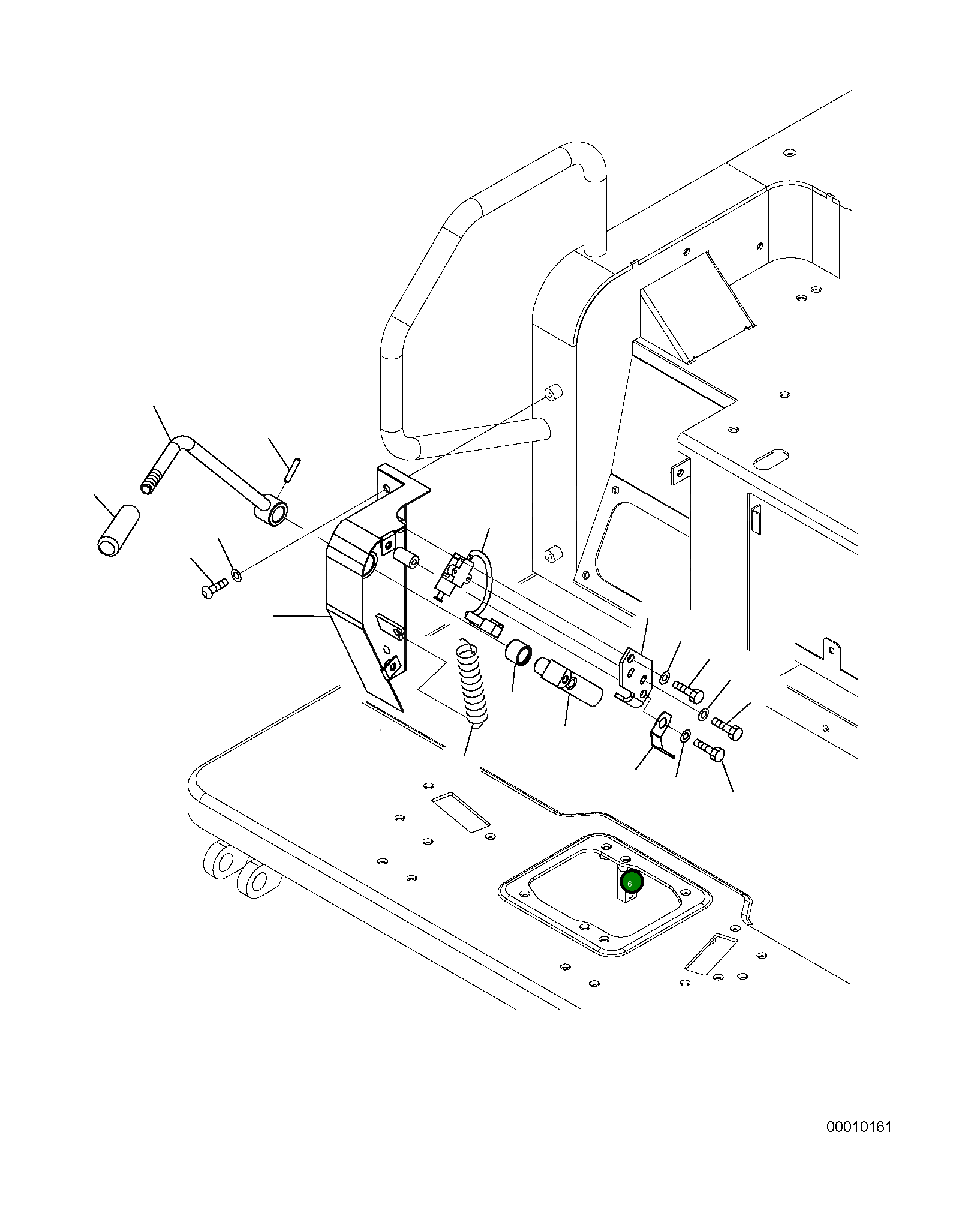 6

00010161