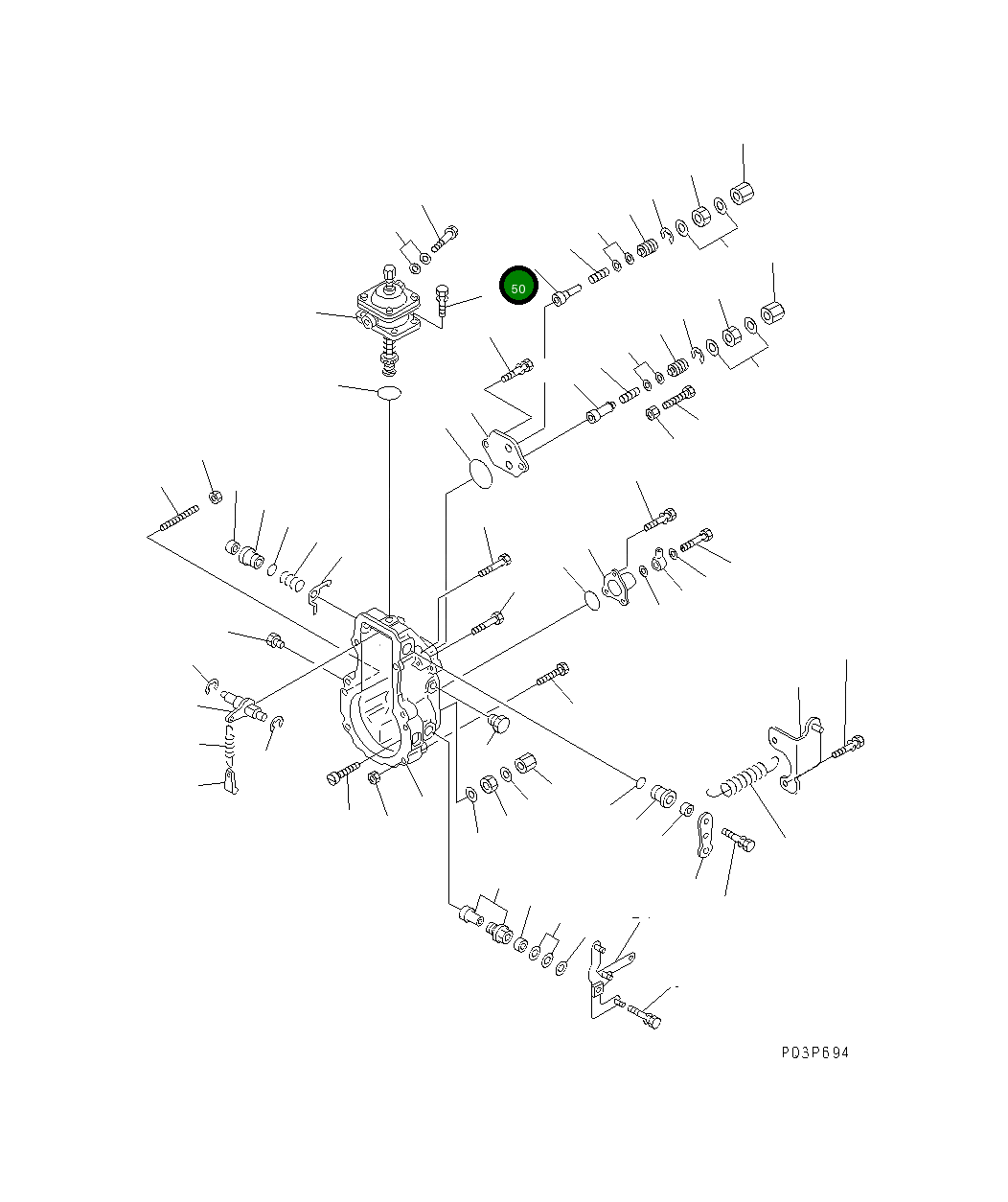 50

PD3P694