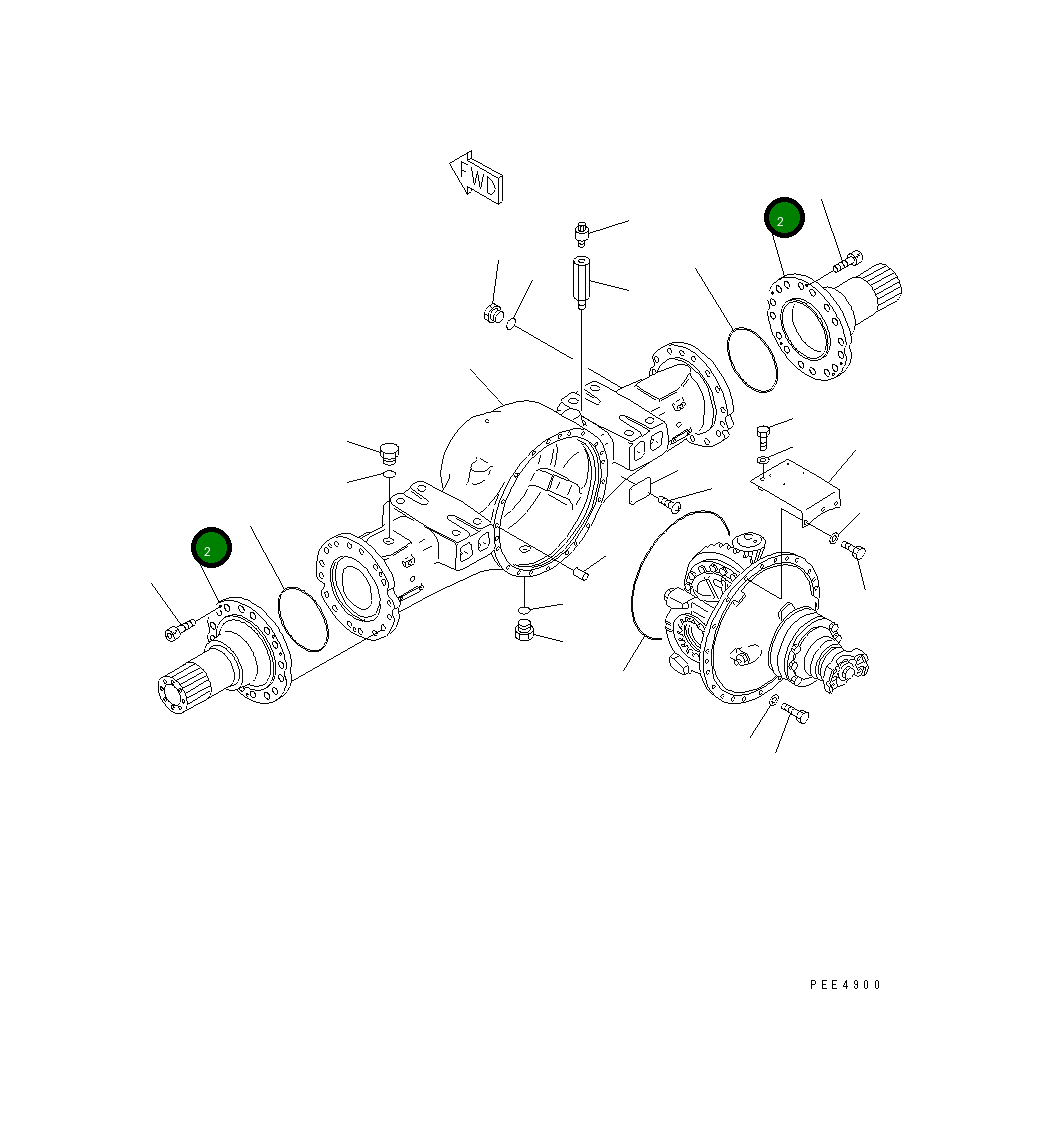 FWD

2

2

PEE4900