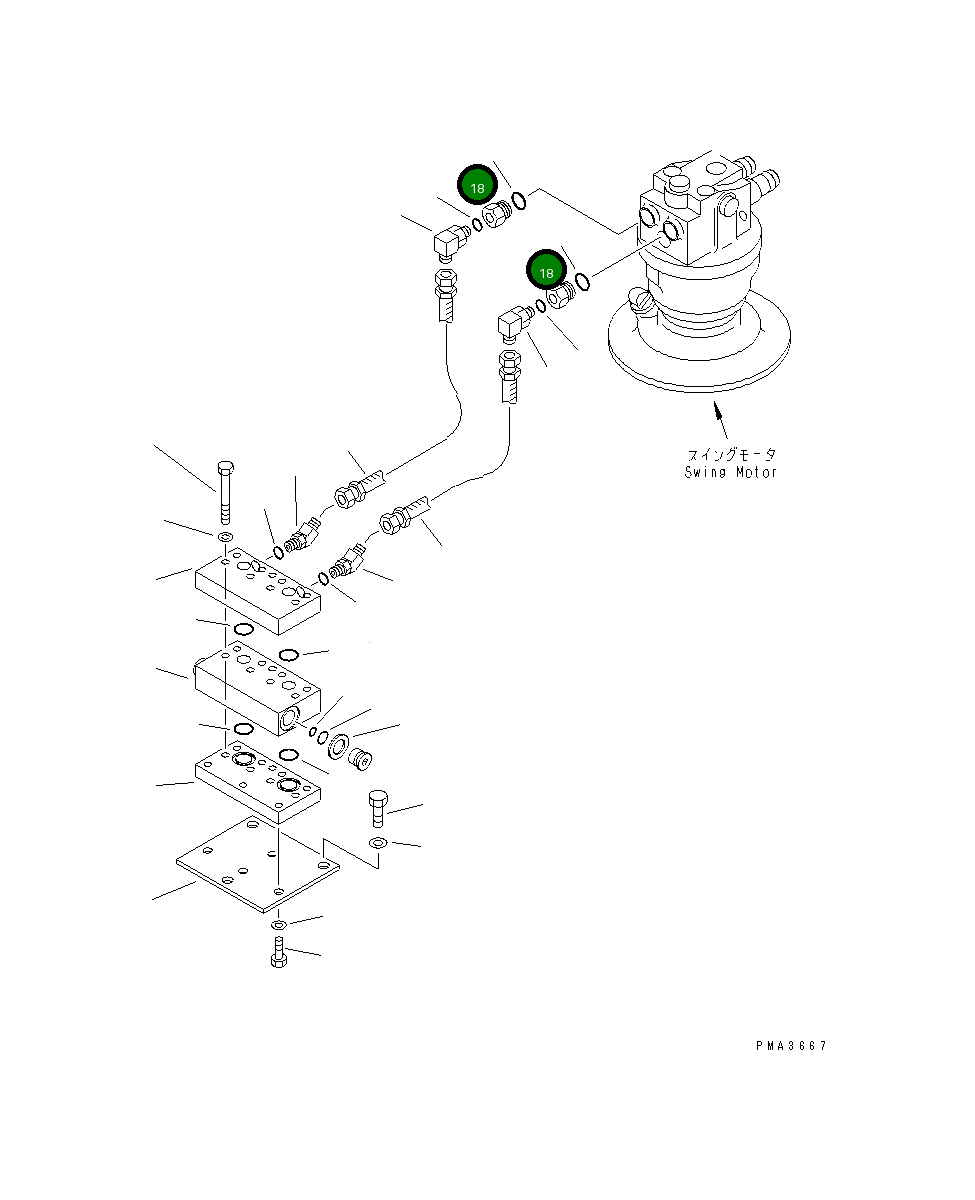 18

18

スイングモータ
Swing Motor

PMA3667