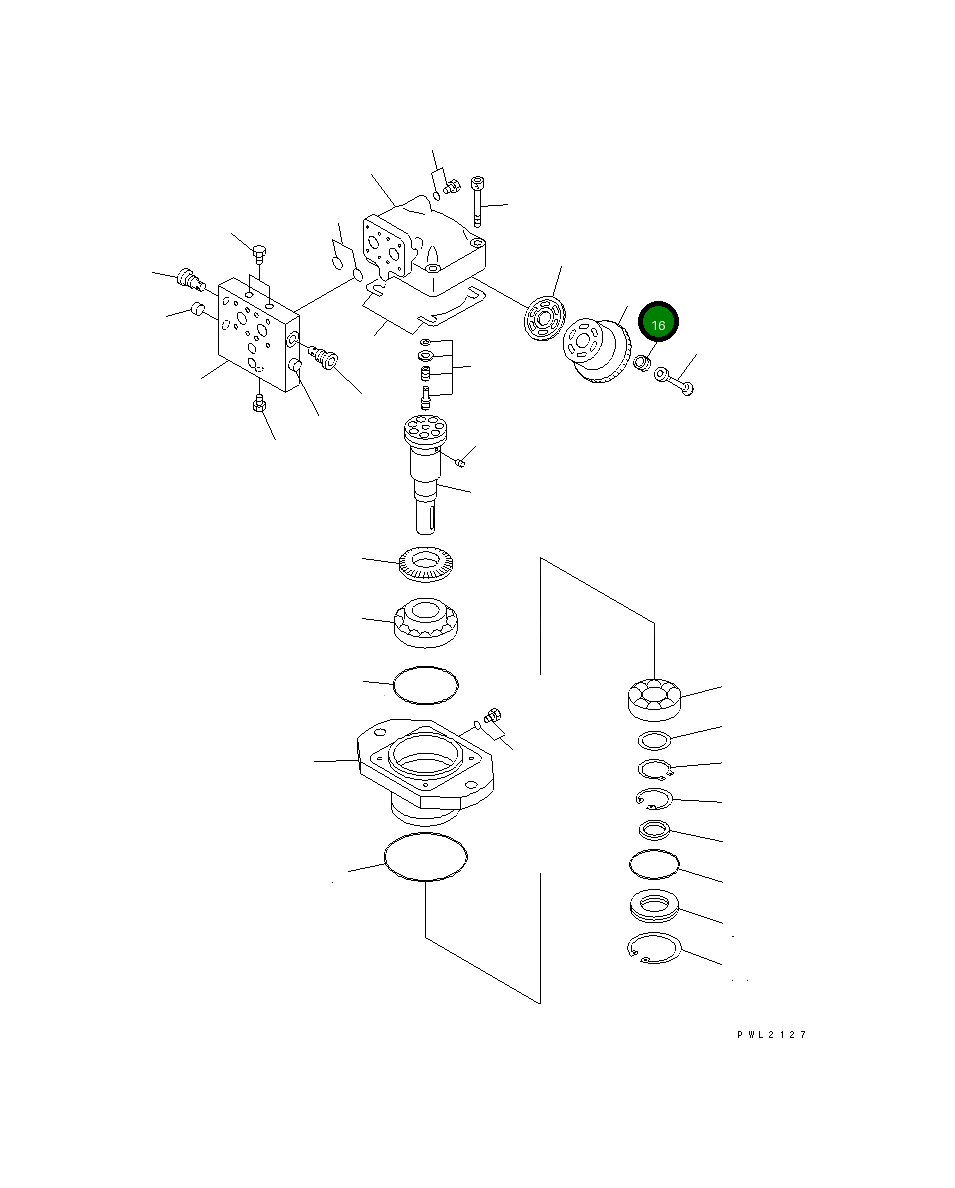 16

PWL2127