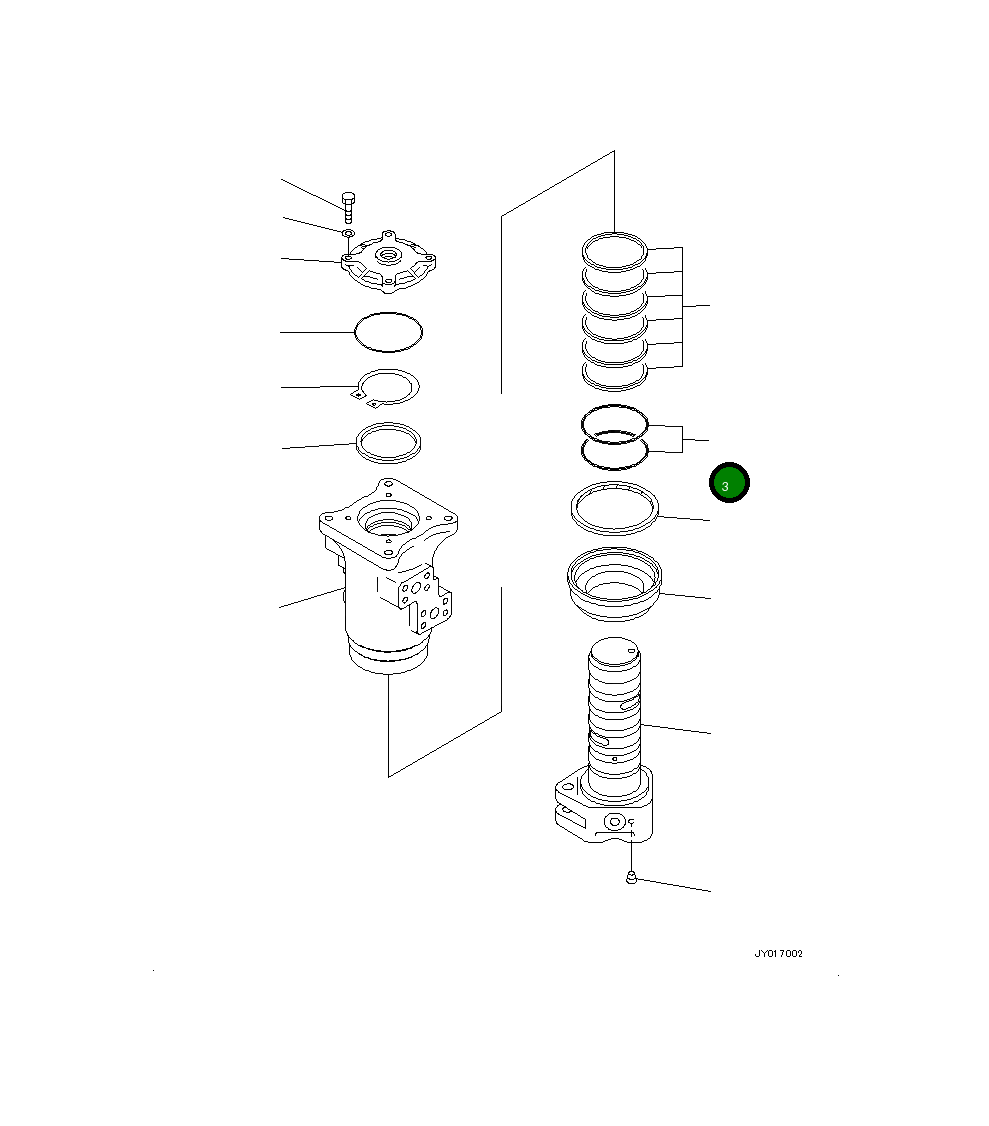 3

JY017002