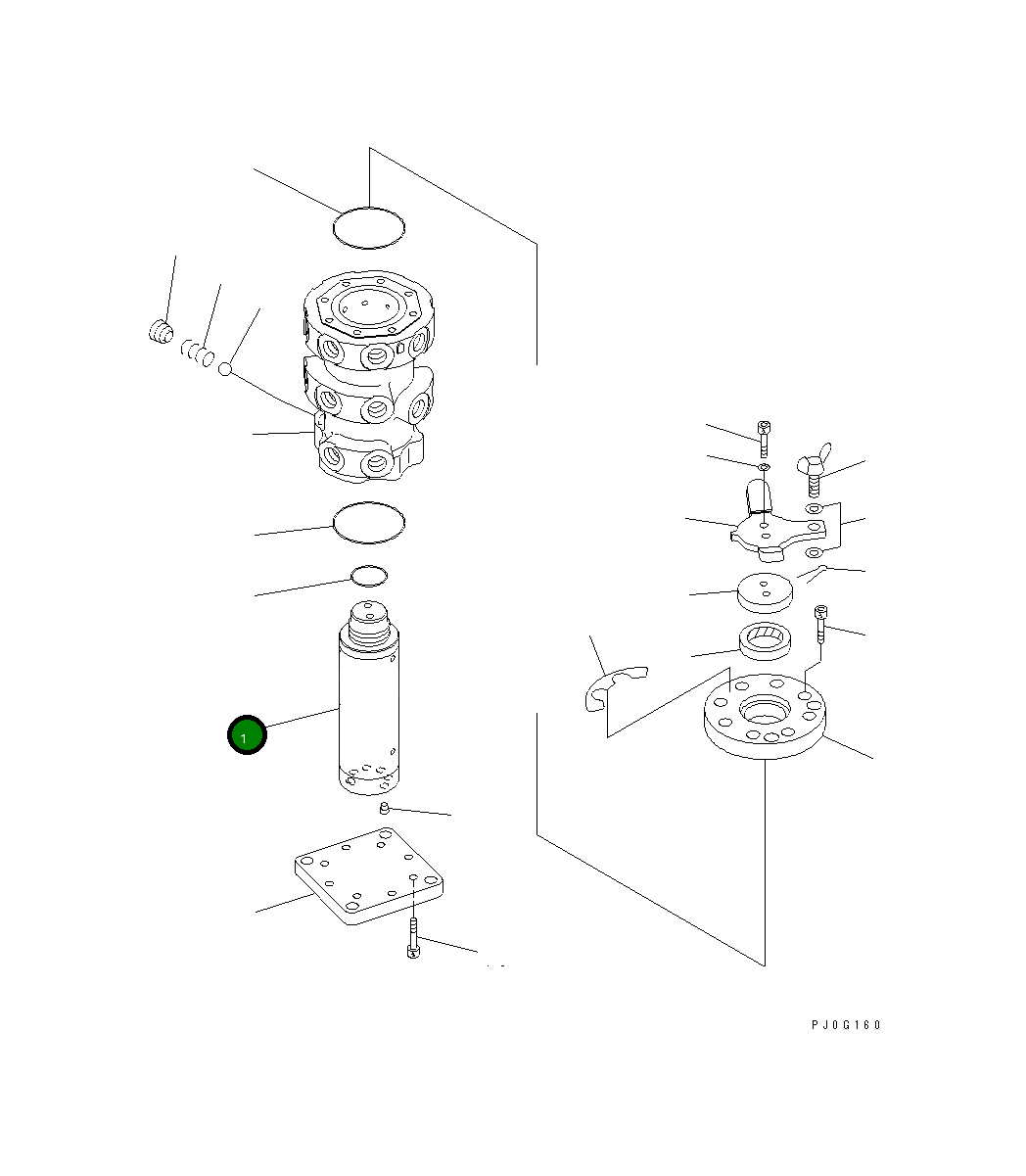 1

PJ0G160