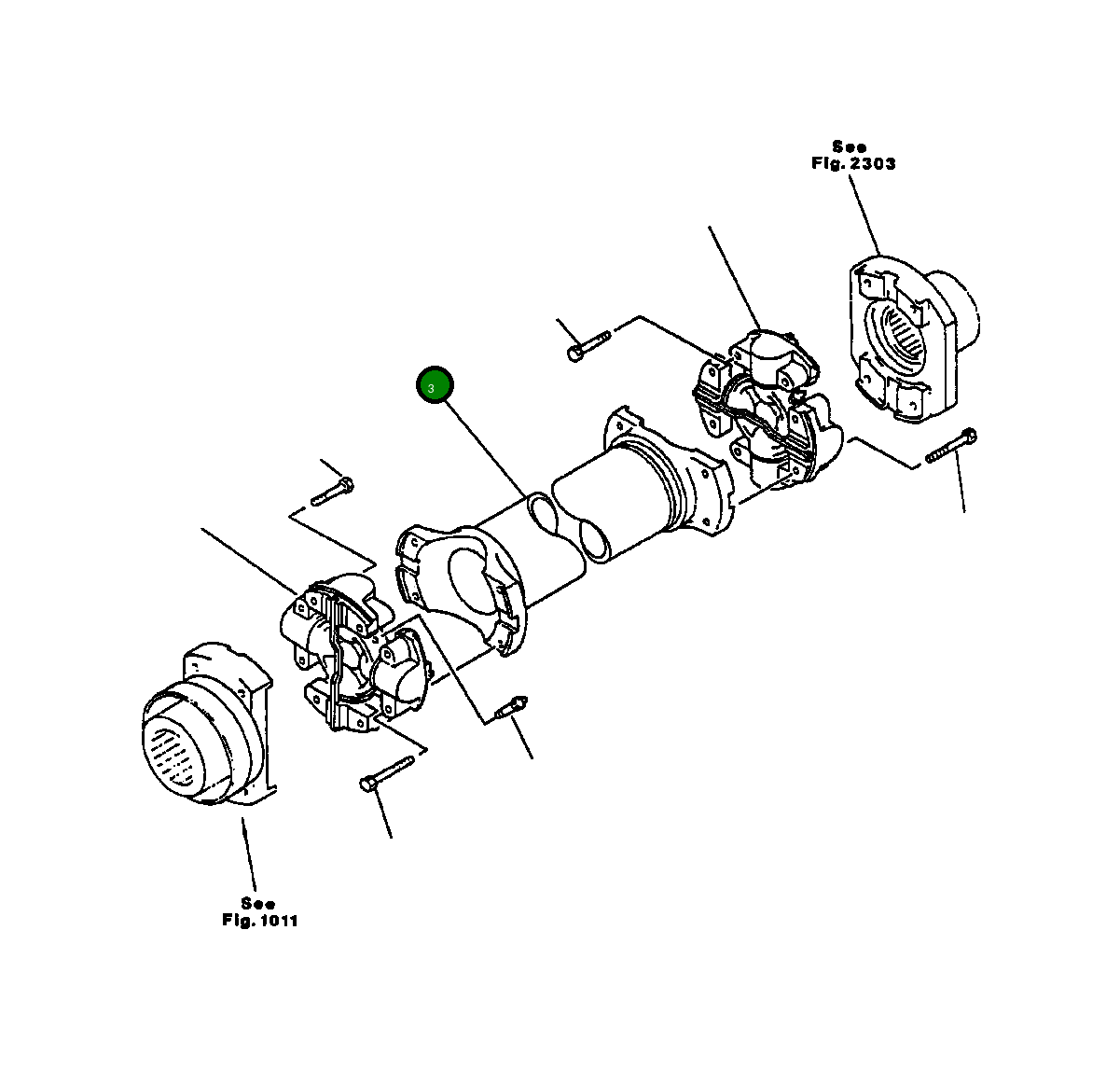 See
Fig. 2303

3

See
Fig. 1011