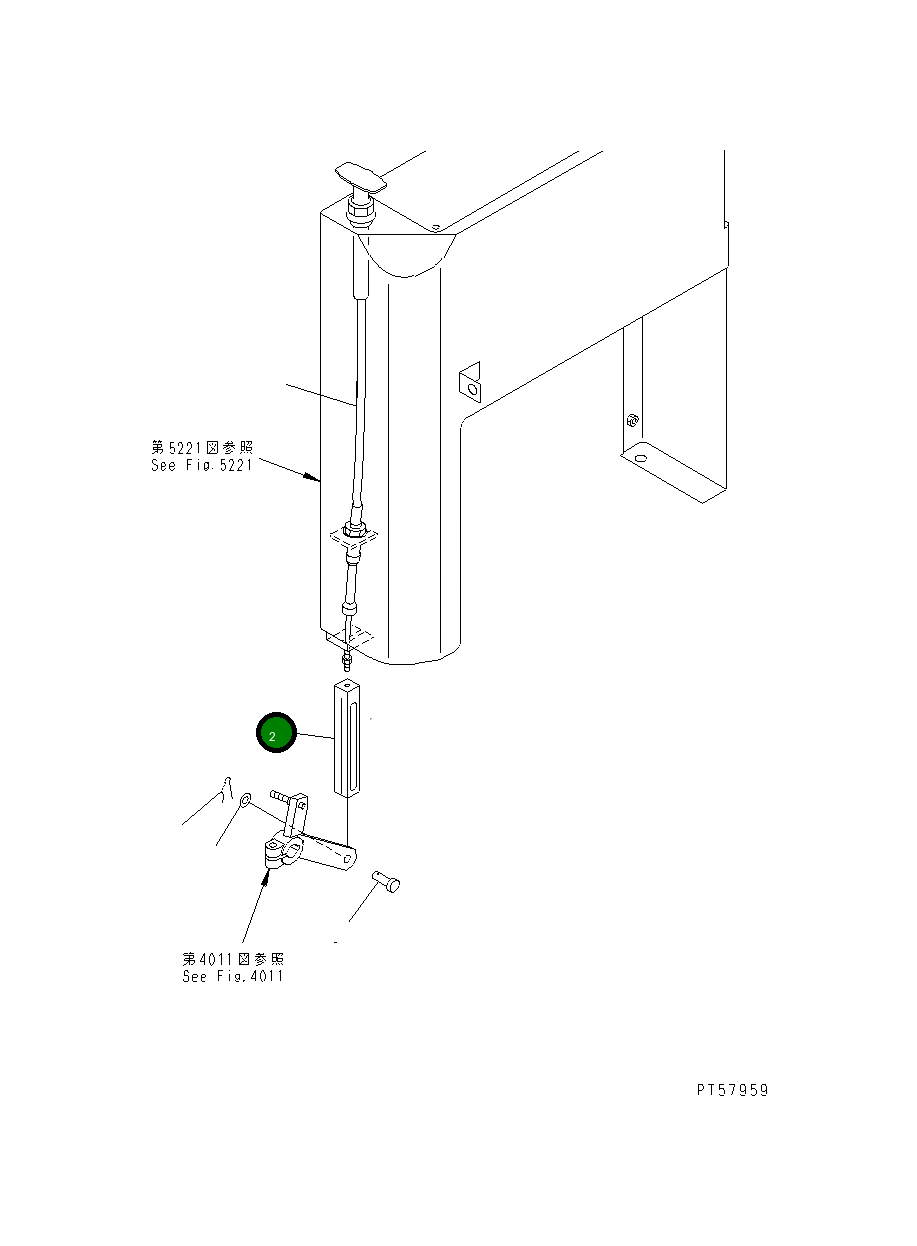 第5221図参照
See Fig.5221

2

第4011図参照
See Fig.4011

PT57959