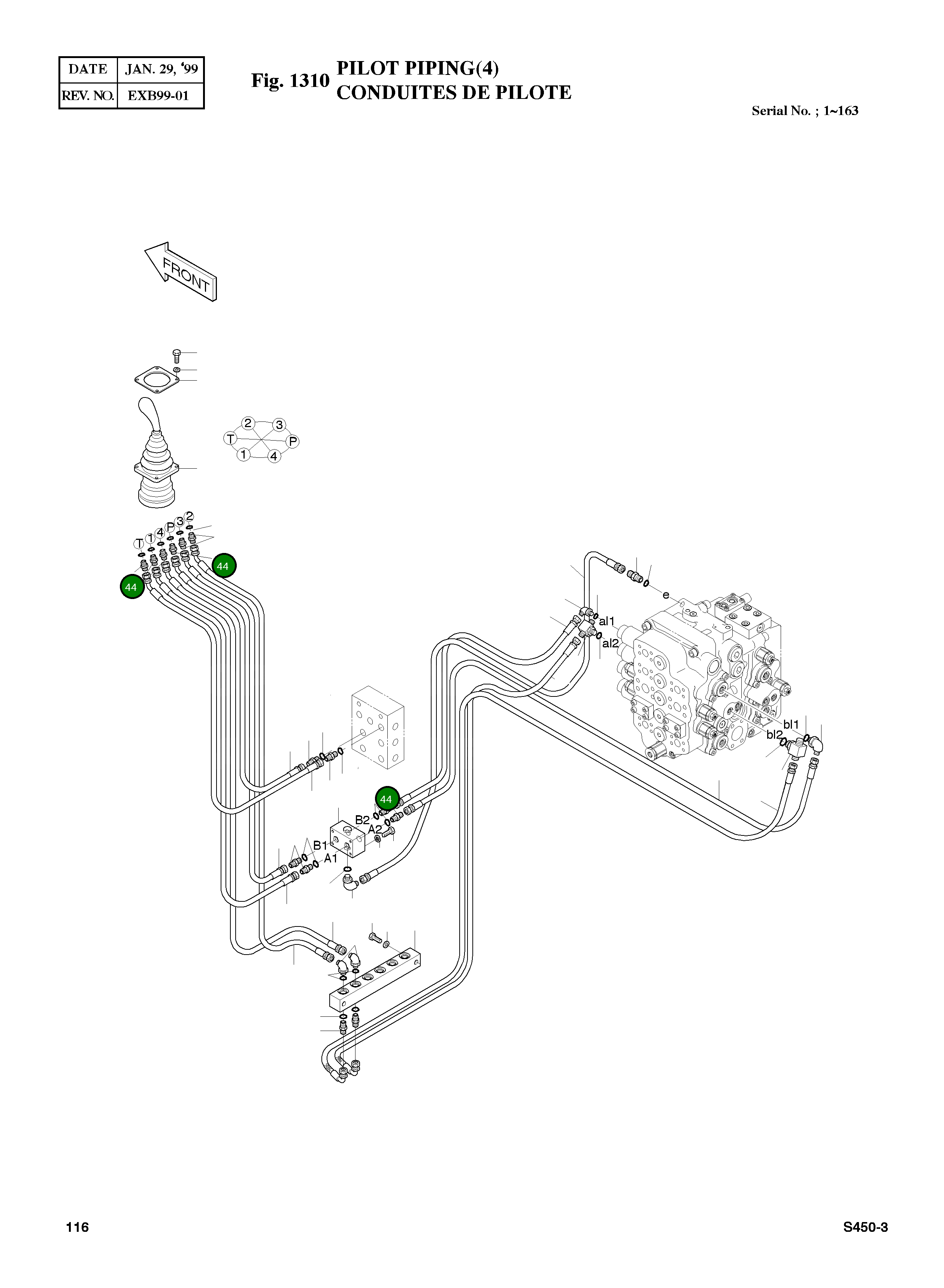 | DATE | JAN. 29, '99 |
|---|---|
| REV. NO. | EXB99-01 |

Fig. 1310 PILOT PIPING(4)
CONDUITES DE PILOTE

Serial No. ; 1~163

FRONT

2 3 T P 1 4

T 1 4 P 3 2

44

44

e

al1

al2

bl1

bl2

44

B2

A2

B1

A1

116

S450-3