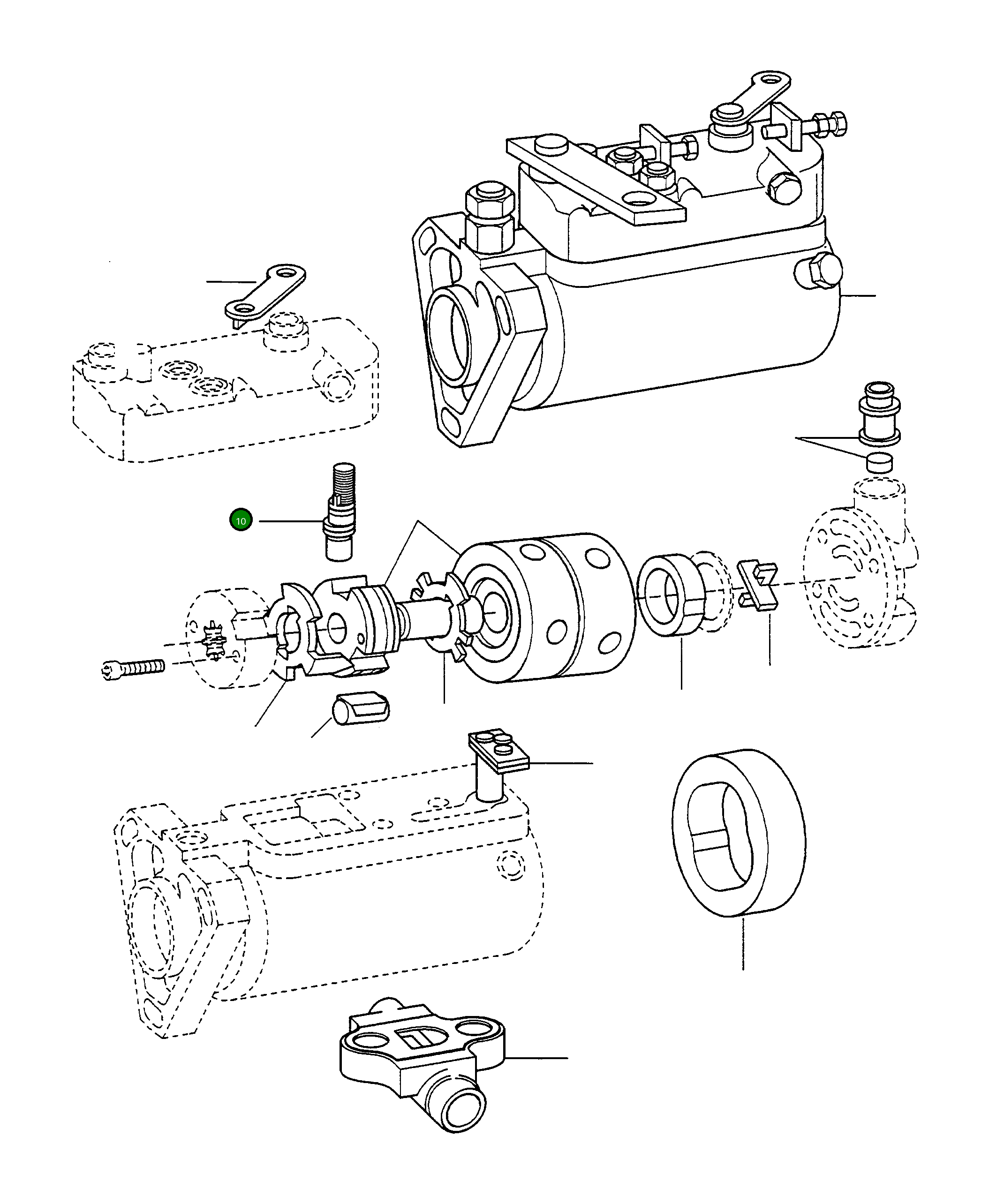 10