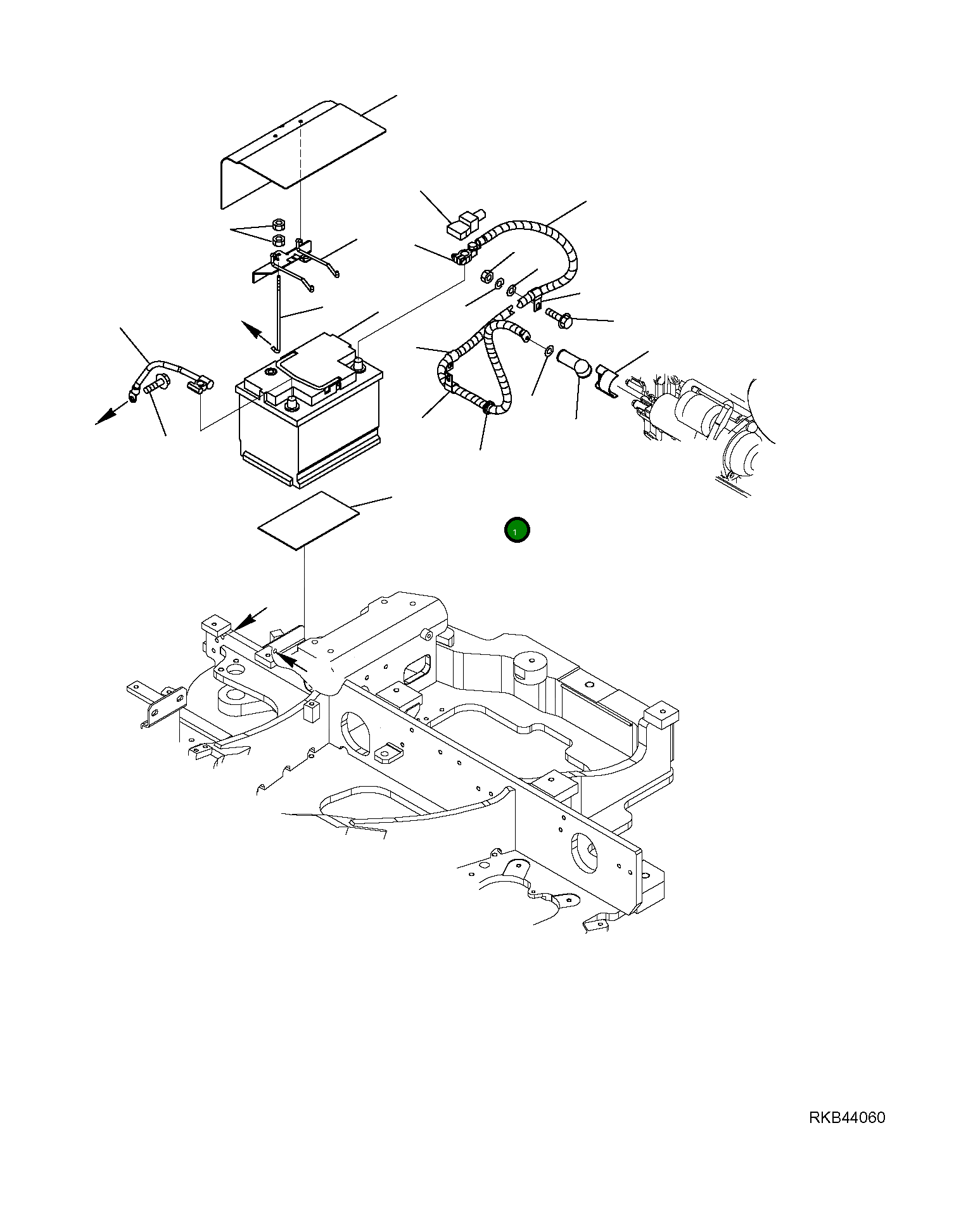 1

RKB44060