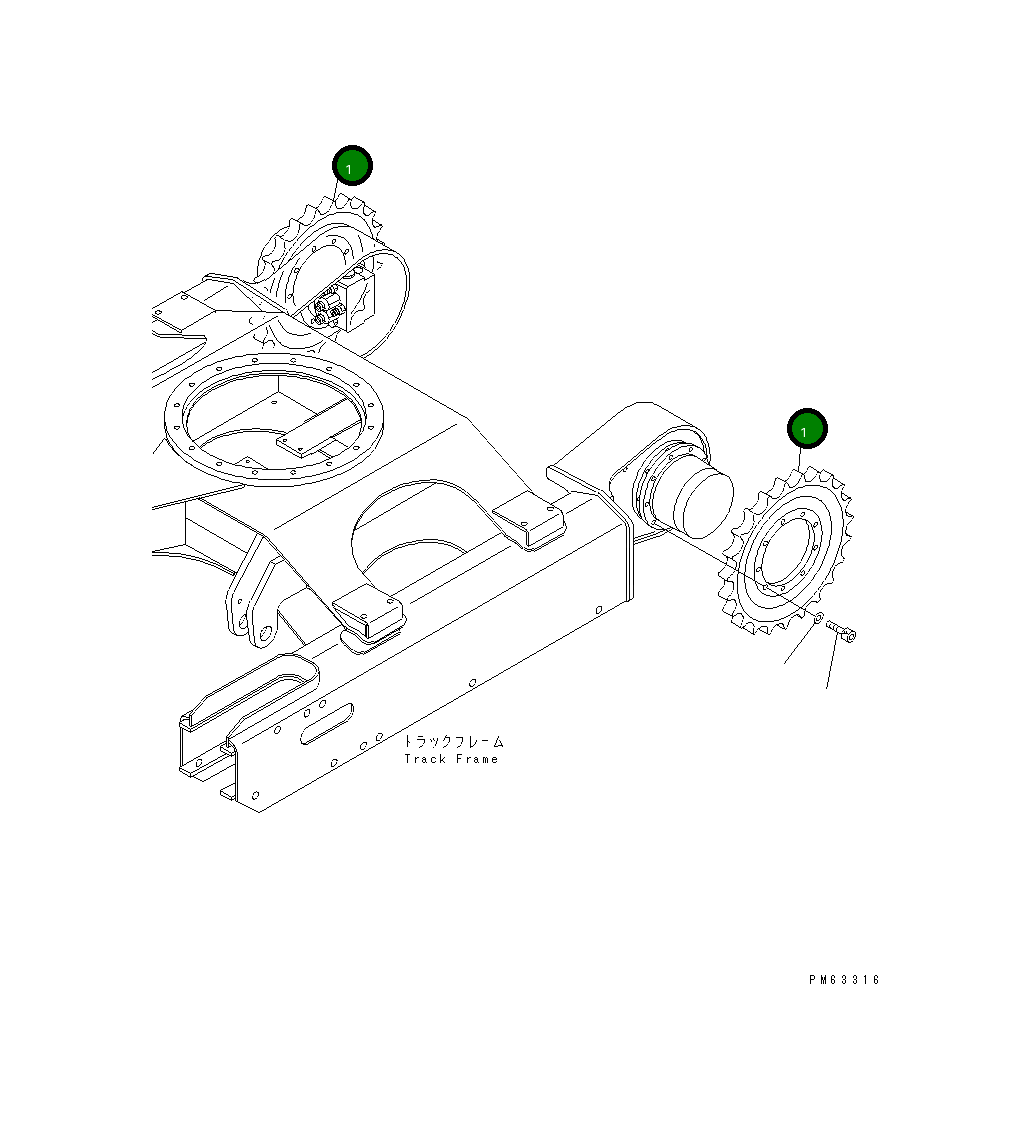 1

1

トラックフレーム
Track Frame

PM63316