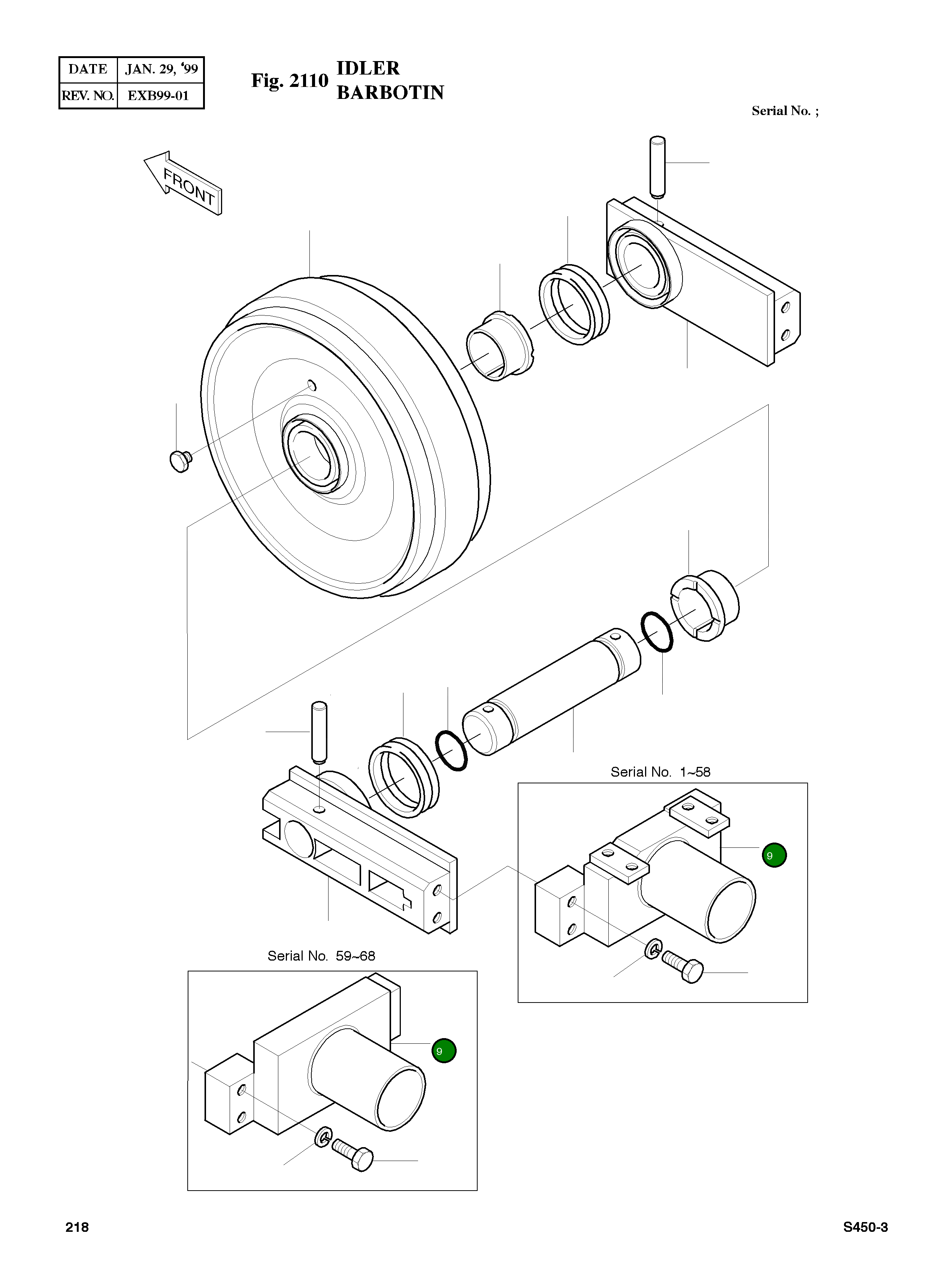 | DATE | JAN. 29, '99 |
|---|---|
| REV. NO. | EXB99-01 |

Fig. 2110 IDLER BARBOTIN

Serial No. ;

FRONT

Serial No. 1~58

9

Serial No. 59~68

9

218

S450-3