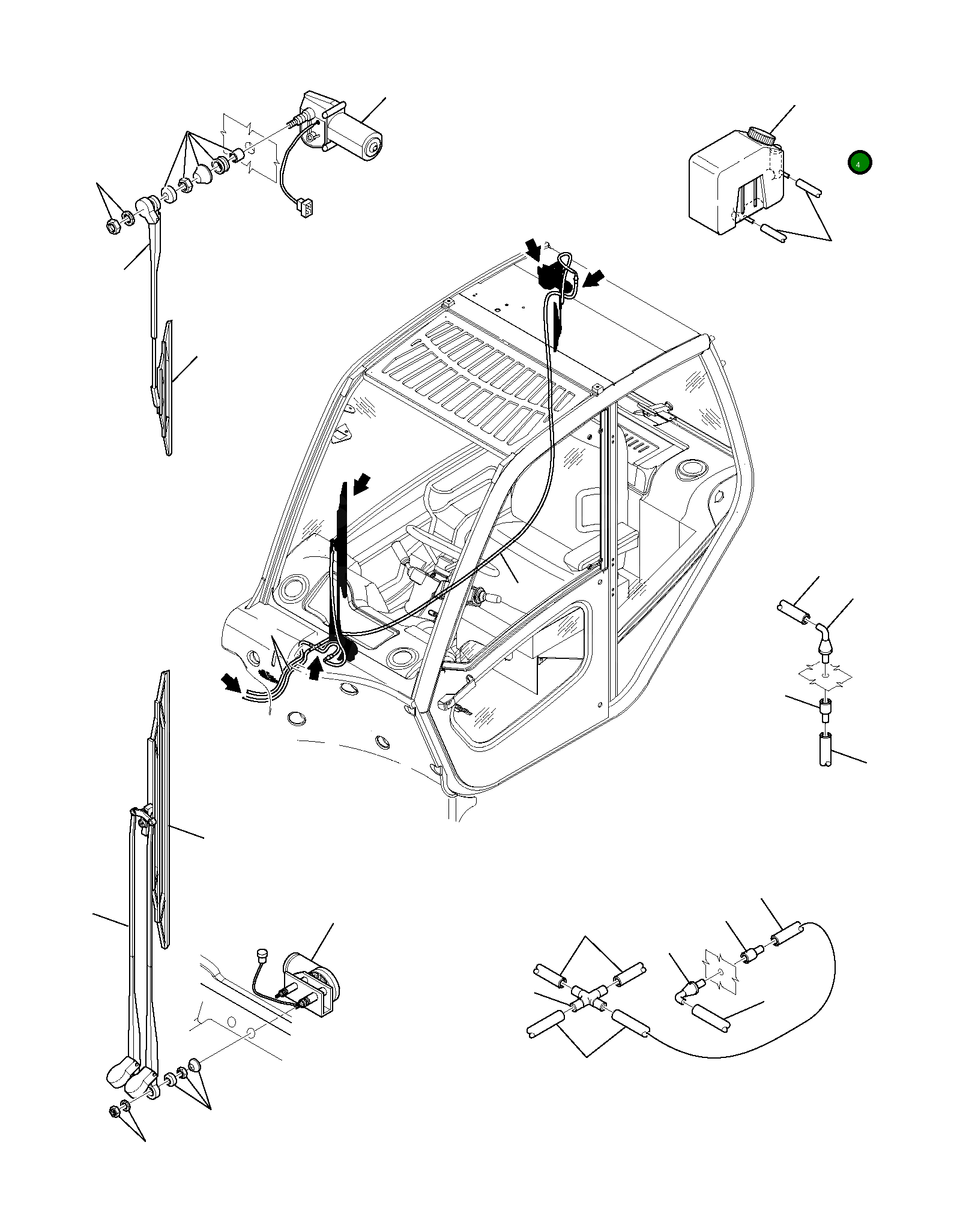 4