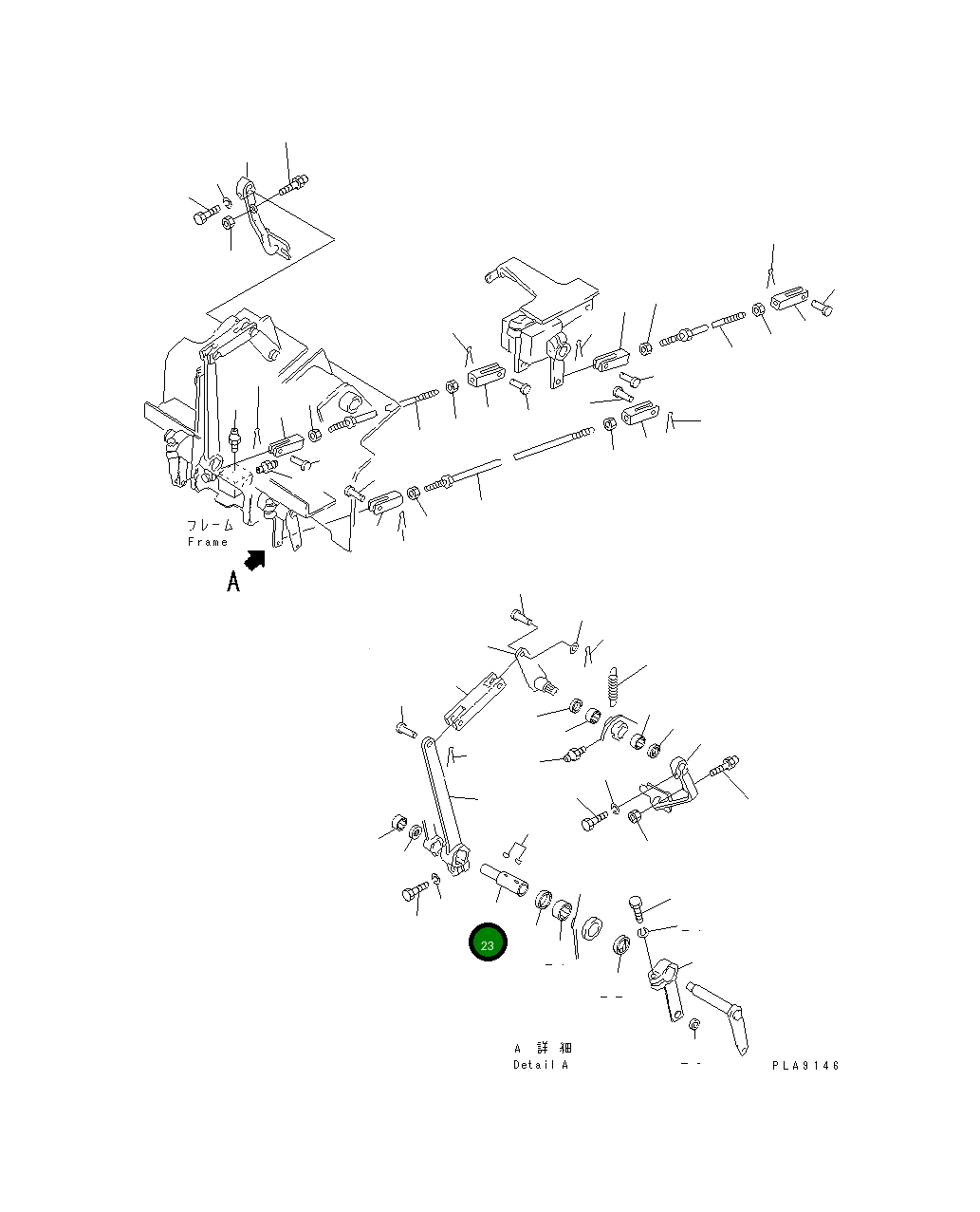 フレーム
Frame

A

23

A 詳細
Detail A

PLA9146